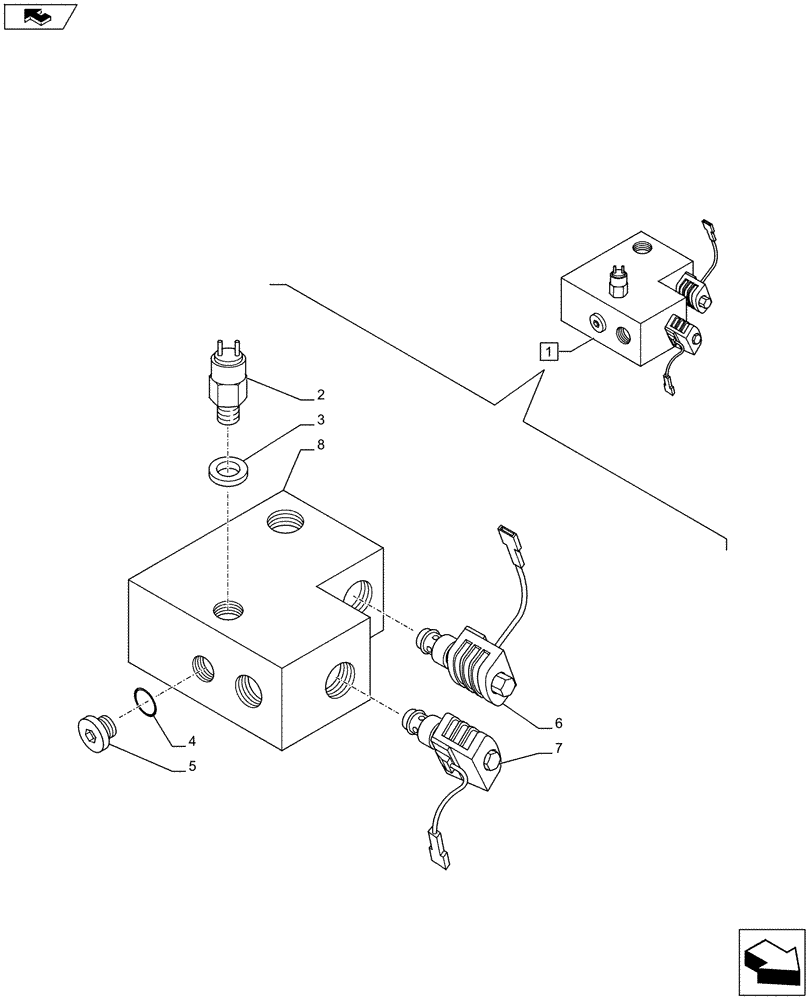 1
2
3
8
6
7
4
5