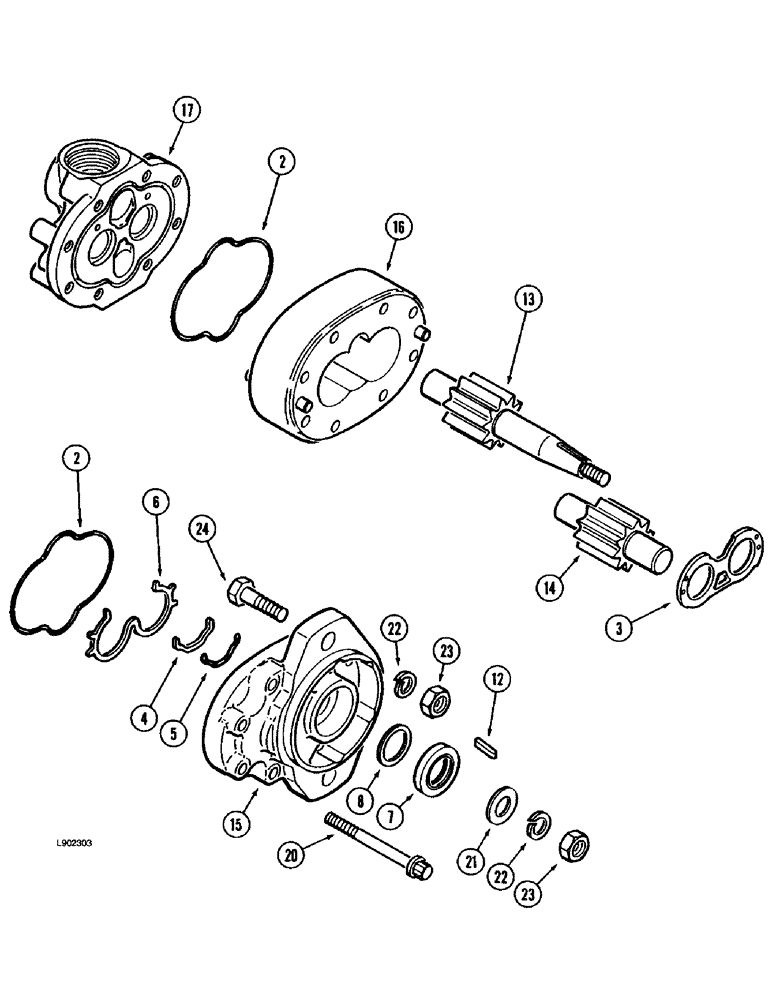 17
2
16
13
2
6
24
14
3
22
23
12
4
5
8
7
15
L902303
20
21
22
23