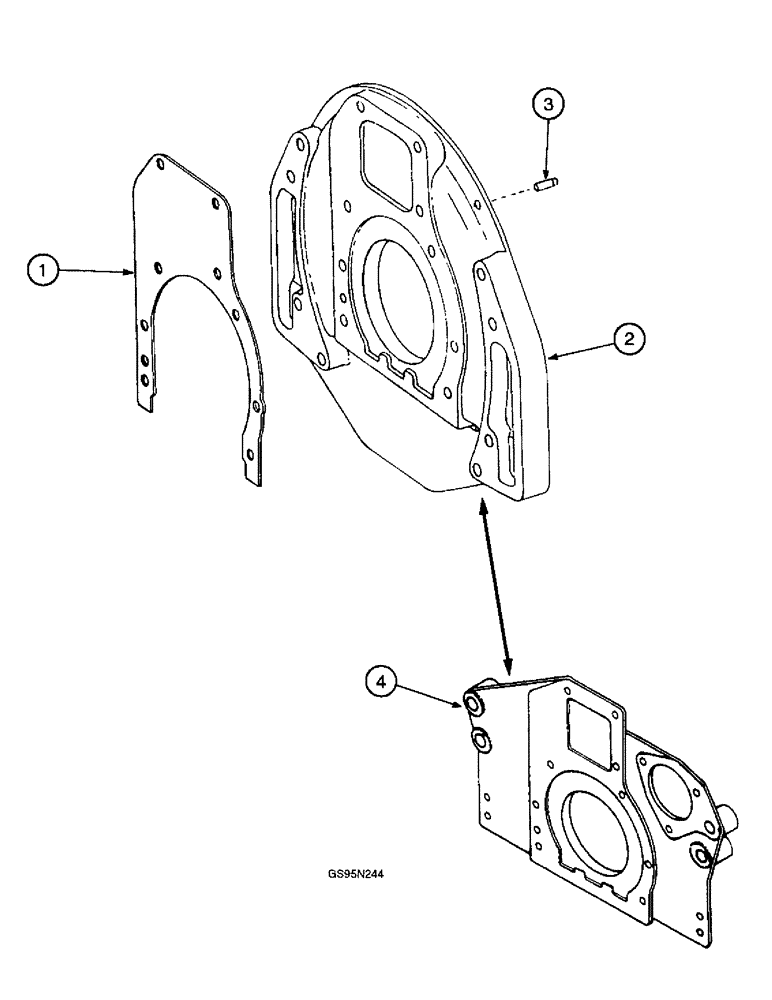 3
1
2
4
GS95N244