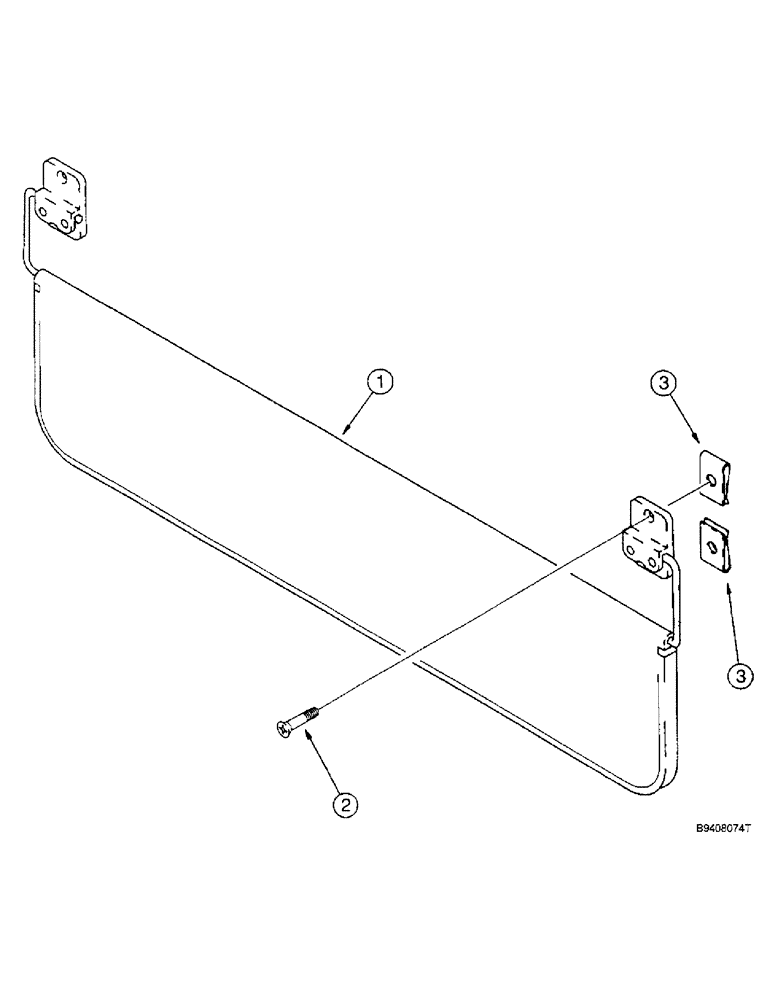 1

3

3

2

B9408074T