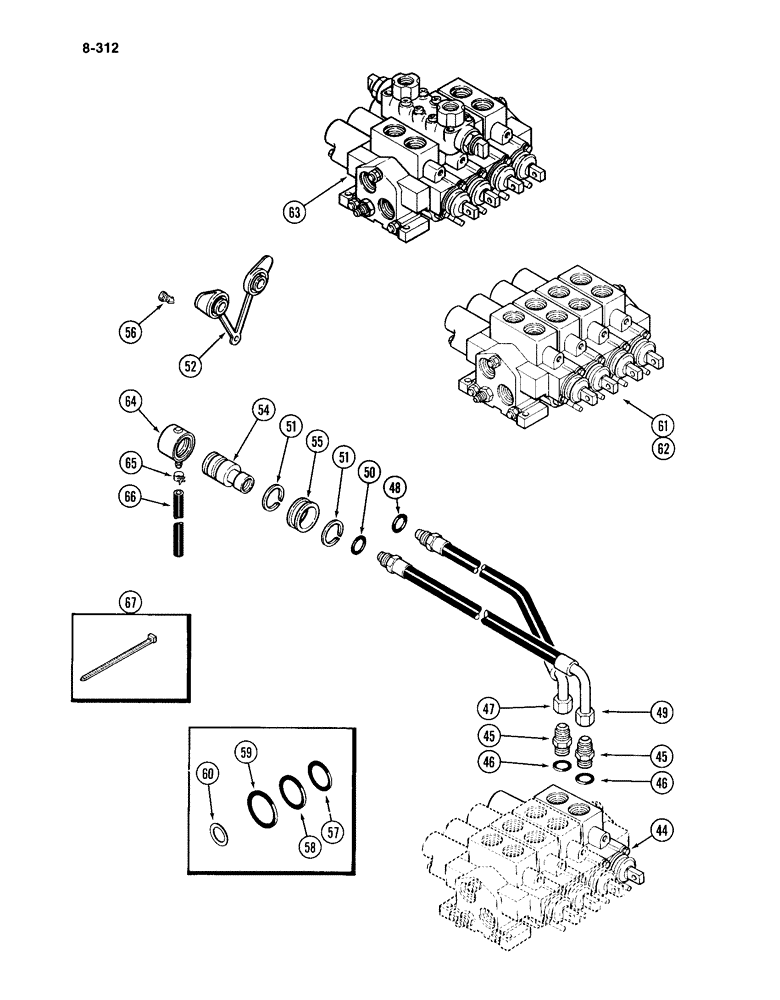 8-312

63

56

52

61
62

64

54

51

55

51

50

48

65

66

67

47

49

45

45

46

46

59

60

58

57

44