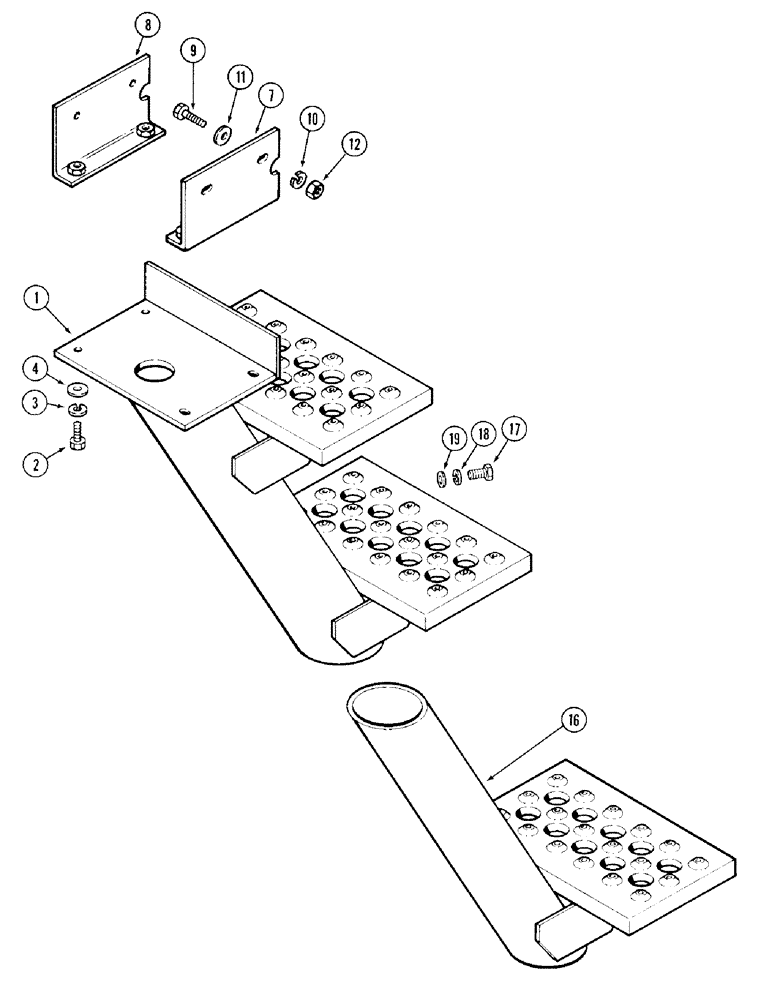 8
9
11
7
10
12
1
4
3
2
19
18
17
16