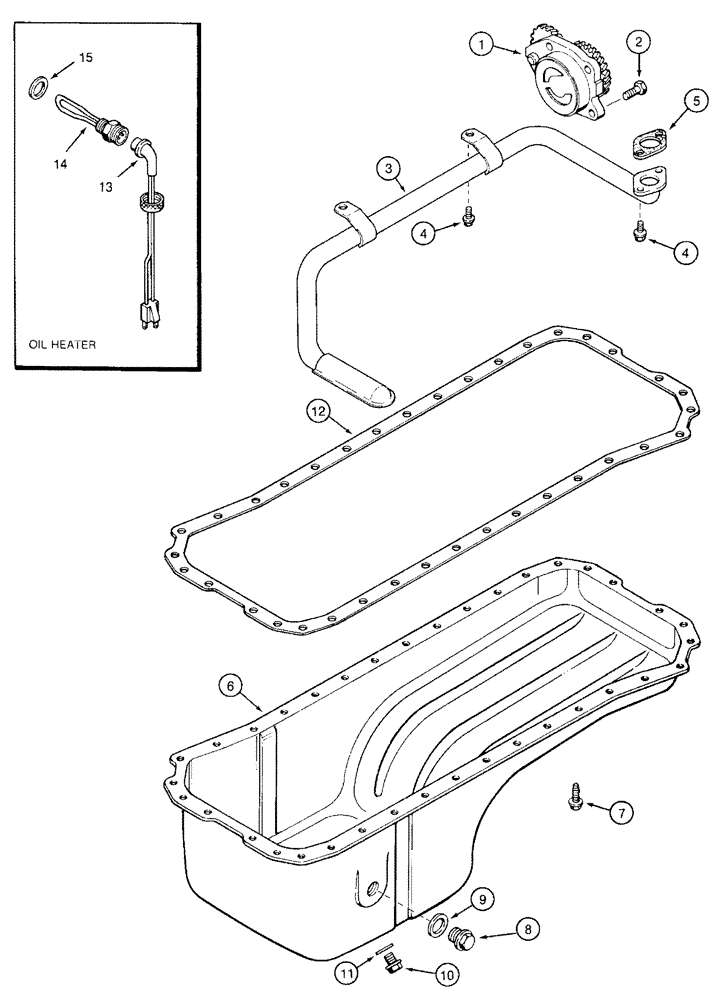 15
14
13
OIL HEATER
1
2
5
3
4
4
12
6
7
9
8
11
10