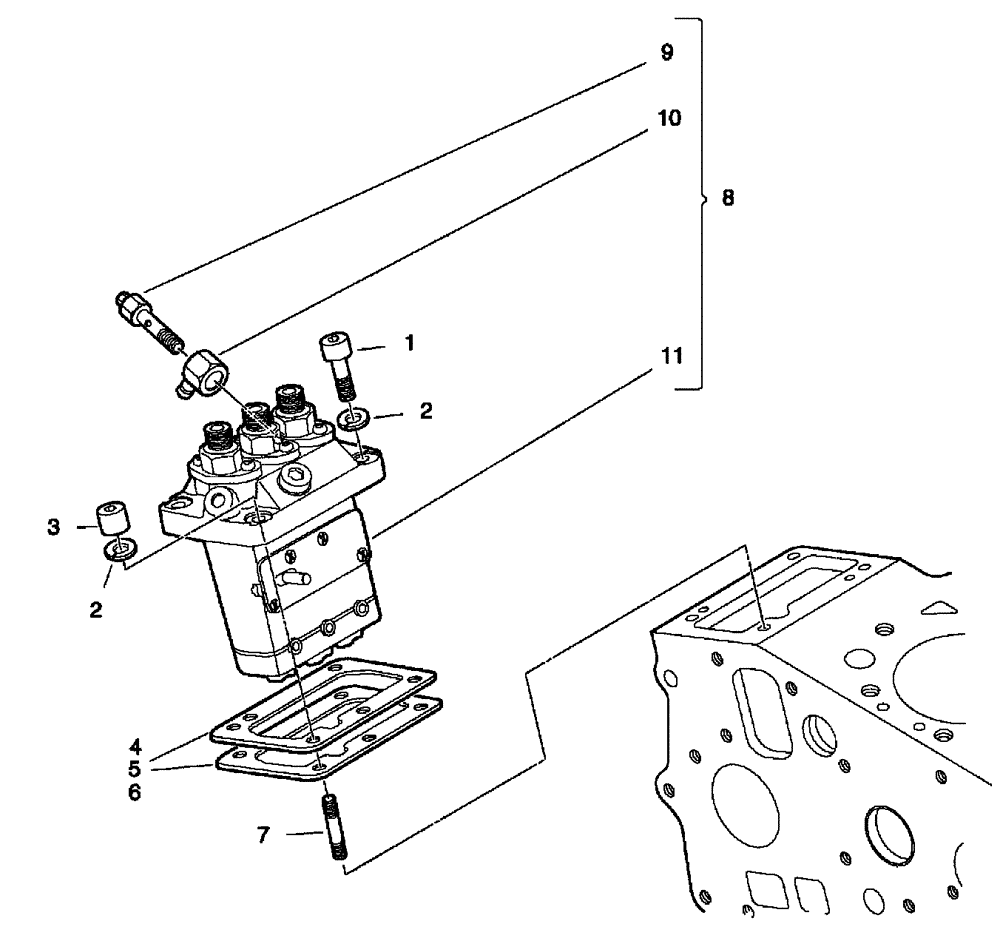 9
10
8
1
11
2
3
2
4
5
6
7