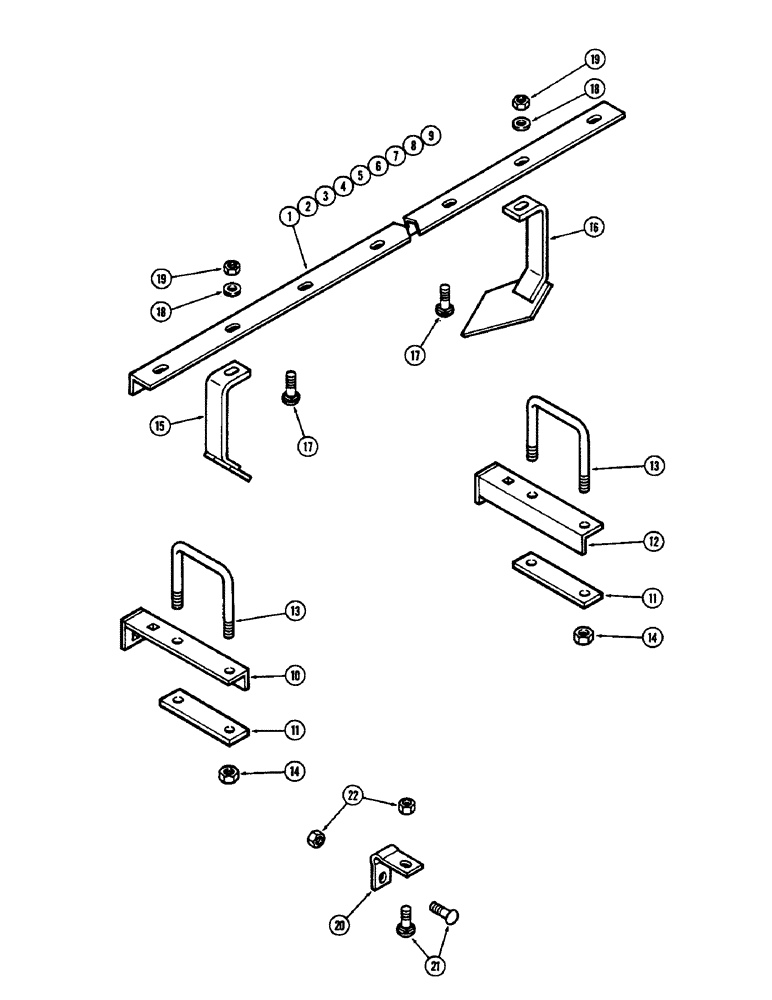 19
18
1 2 3 4 5 6 7 8 9
16
19
18
17
15
17
13
12
11
14
13
10
11
14
22
20
21