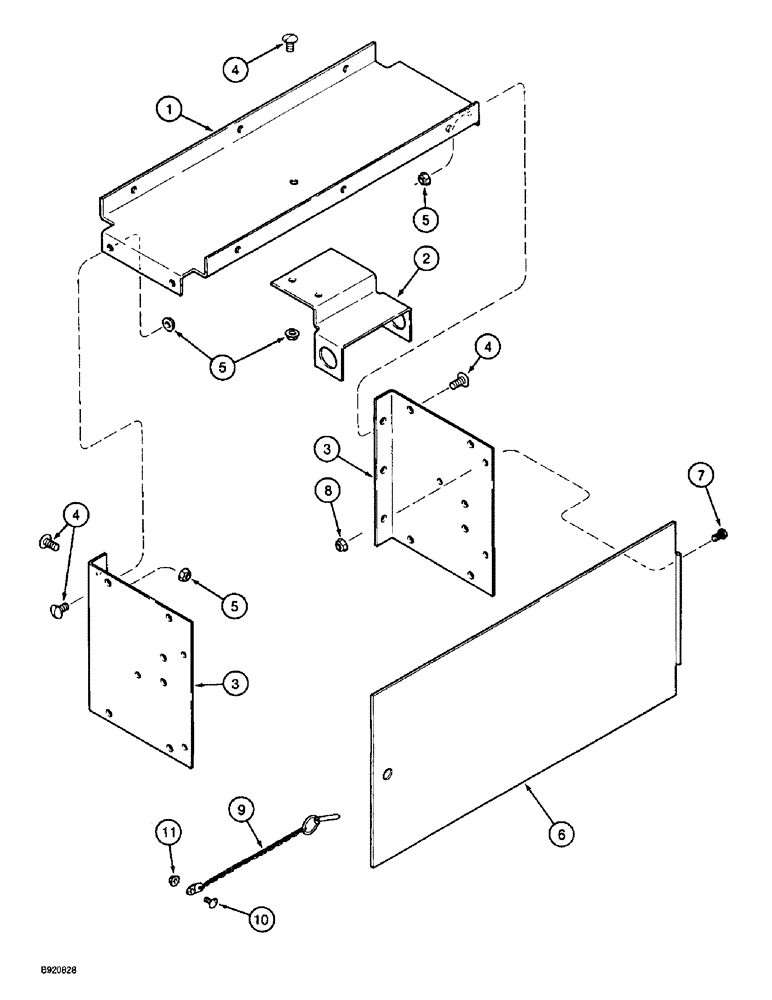 4
1
5
2
5
4
3
8
7
4
5
3
6
9
11
10
B920828