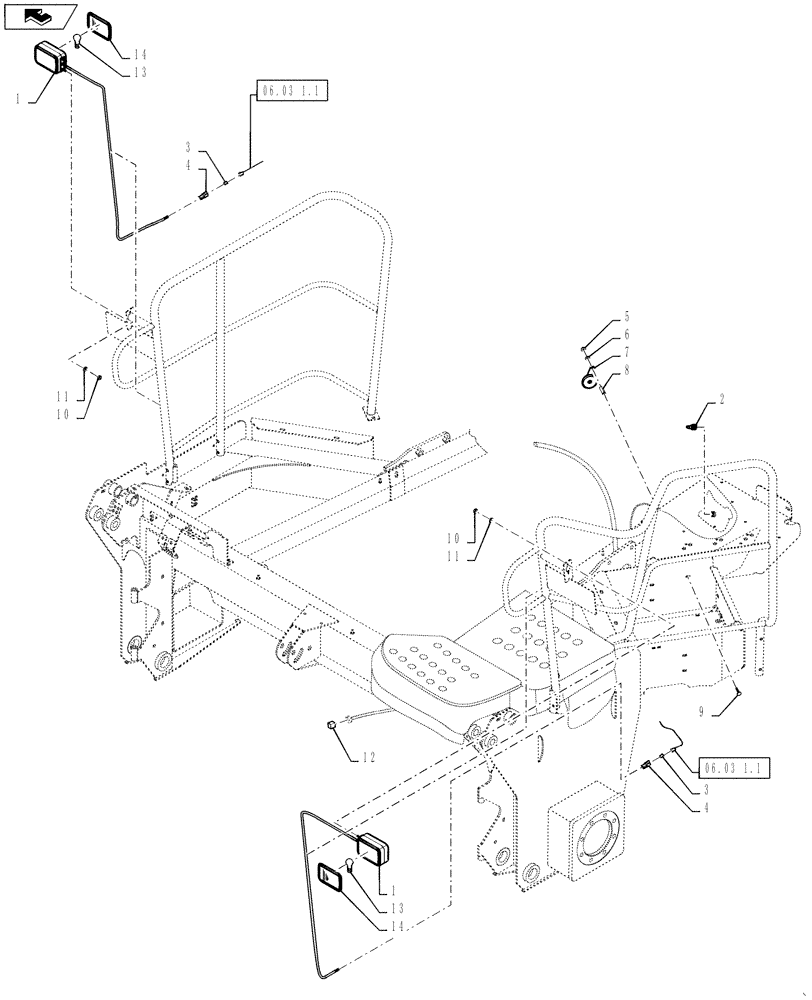 14
13
1
06.03 1.1
3
4
5
6
7
8
2
11
10
10
11
9
12
06.03 1.1
3
4
1
13
14