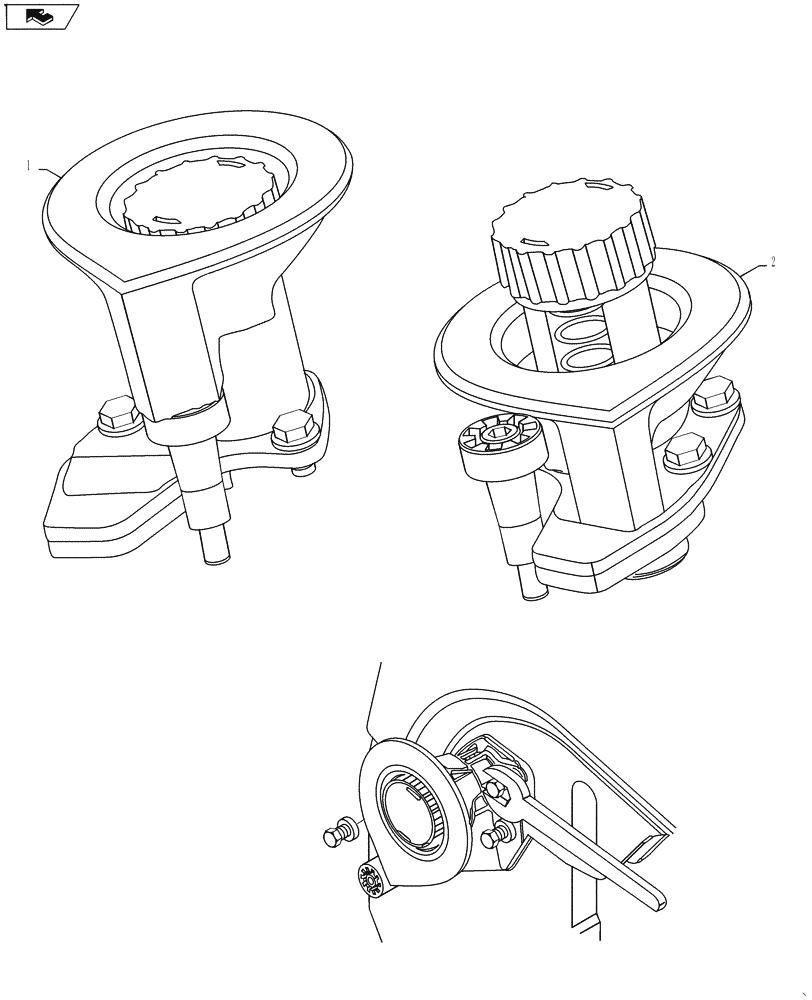 1

2