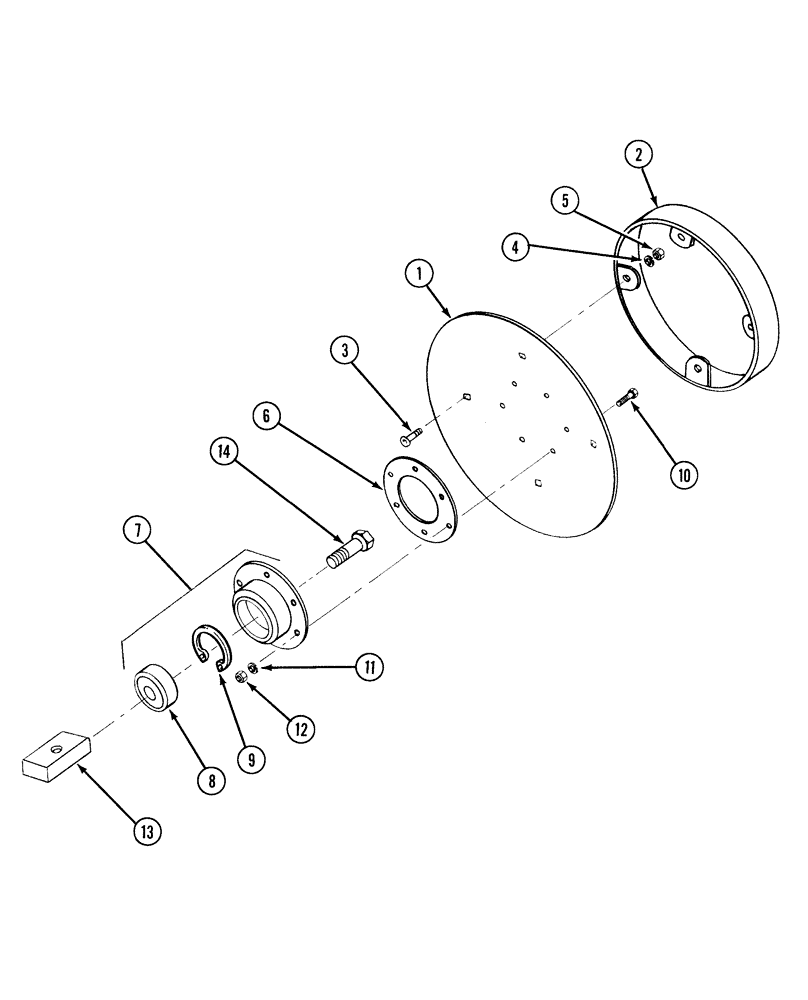 2
5
4
1
3
6
10
14
7
11
12
9
8
13