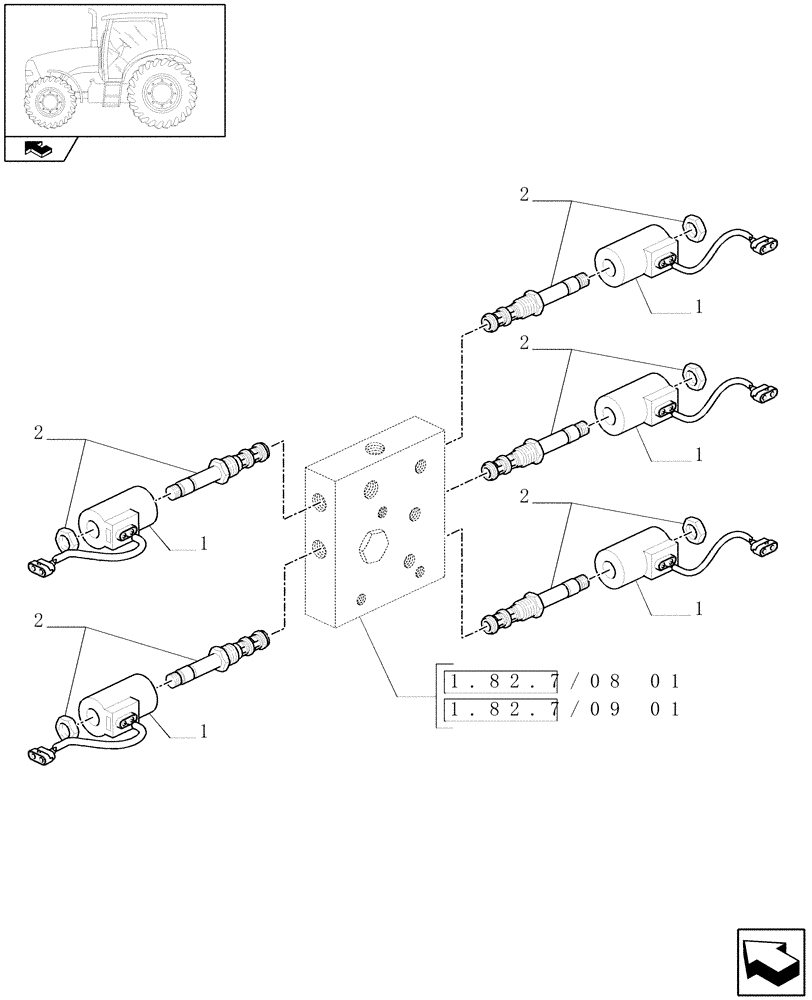 2
1
2
1
2
1
2
1
2
1
1.82.7/08 01
1.82.7/09 01