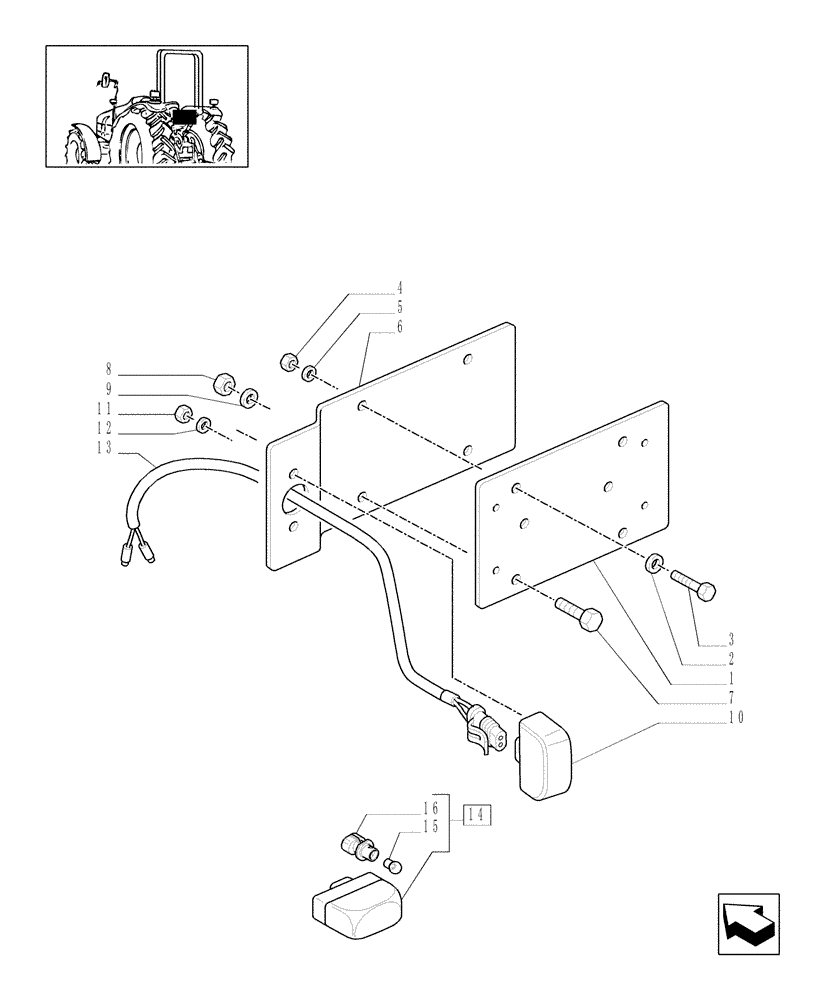 4
5
6
8
9
11
12
13
3
2
1
7
10
16
15
14