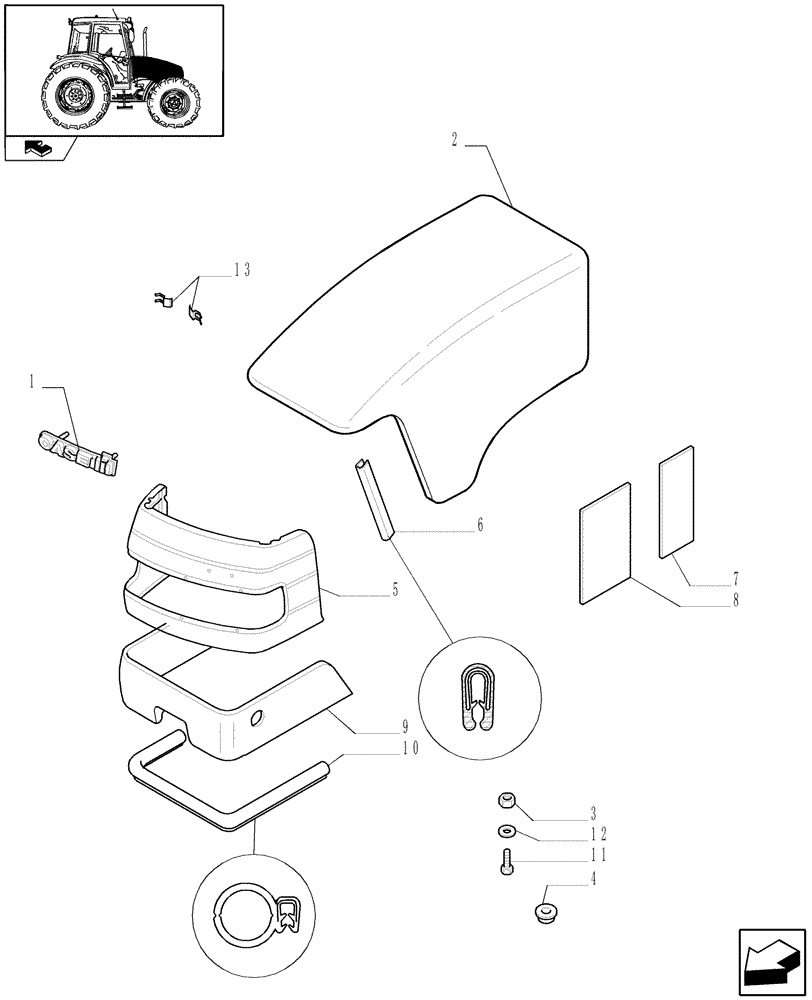 2
13
1
6
5
7
8
9
10
3
12
11
4