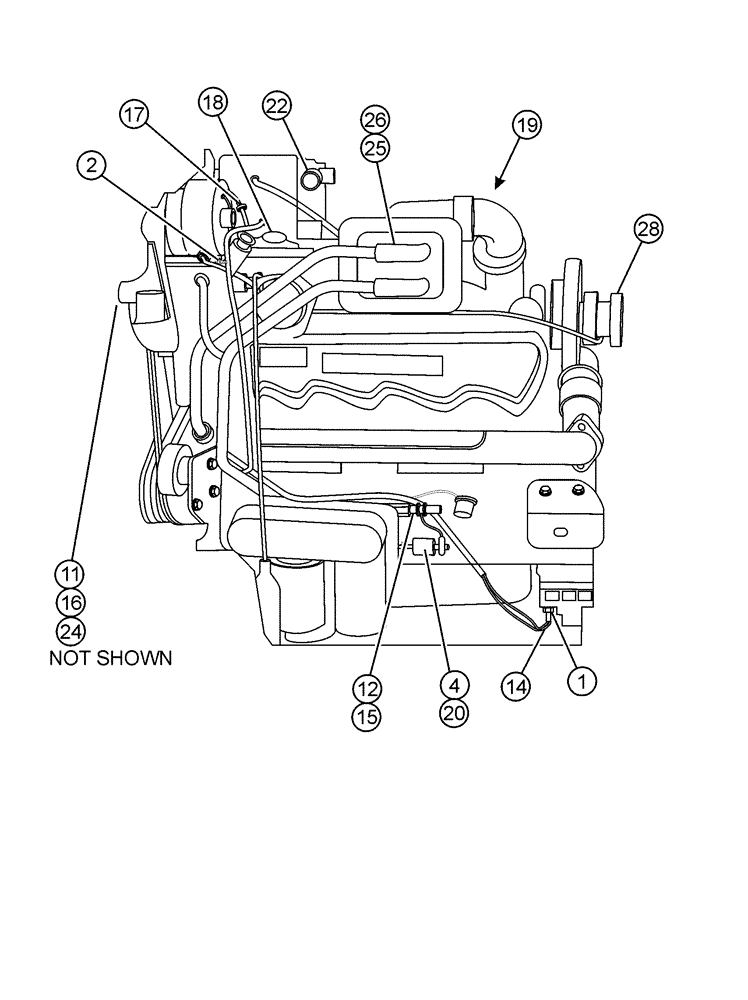 17
18
22
26
25
19
2
28
11
16
24
NOT SHOWN
12
15
4
20
14
1