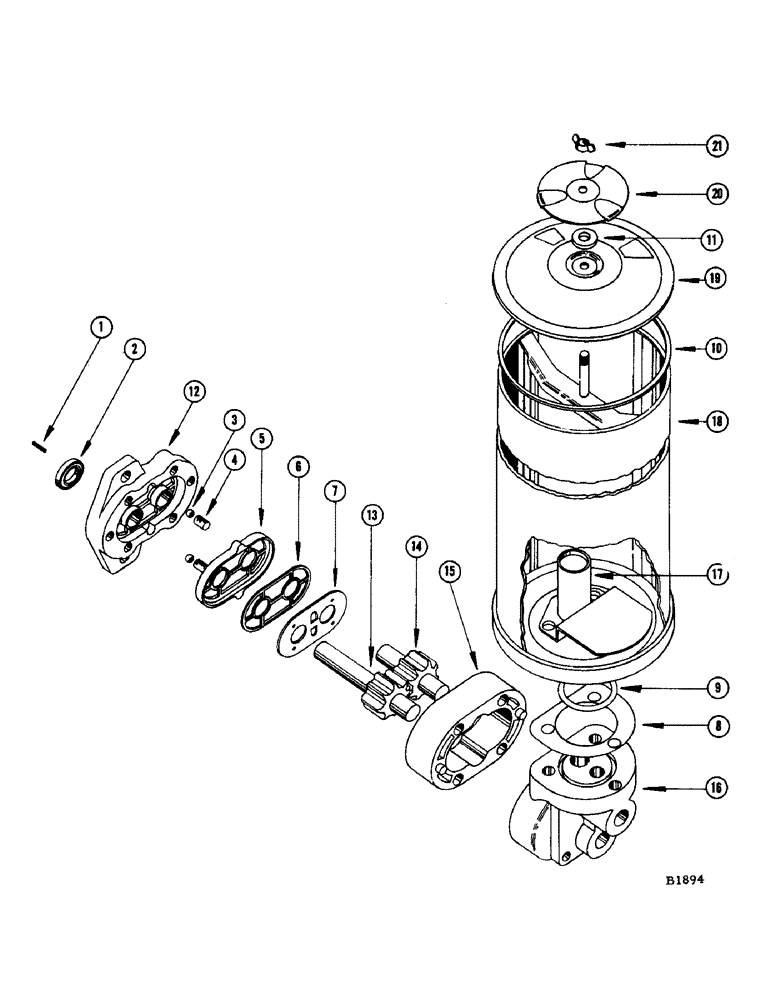 21
20
11
19
10
18
1
2
12
3
4
5
6
7
13
14
15
17
9
8
16
B1894