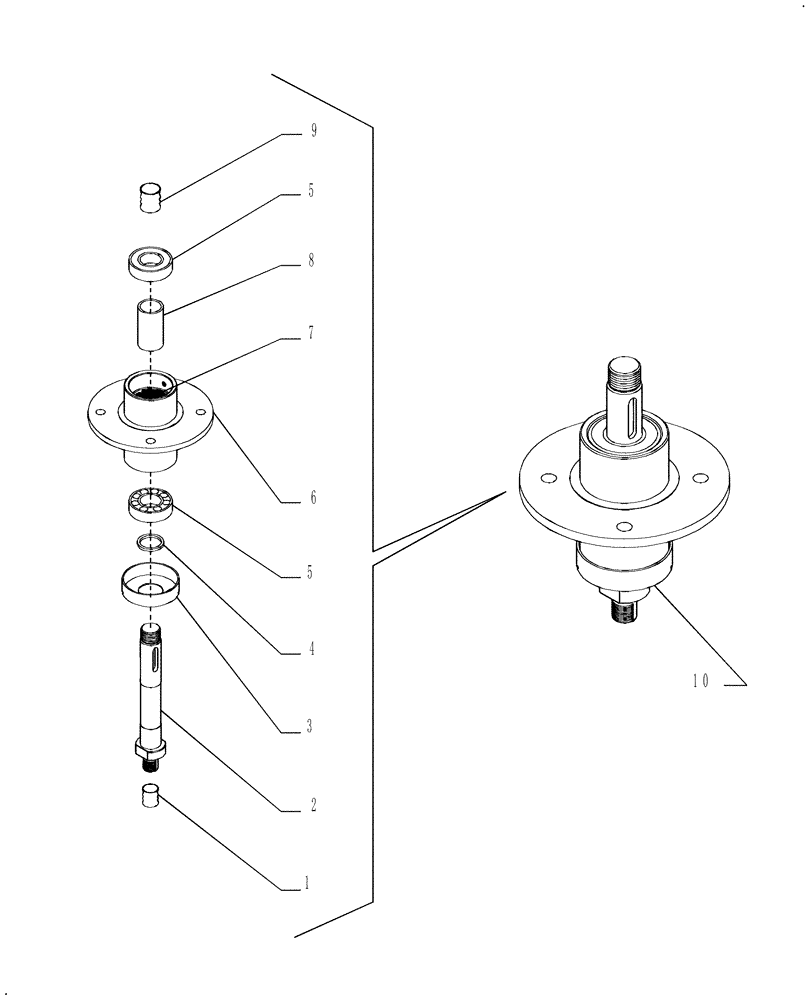 9
5
8
7
6
5
4
3
2
1
10