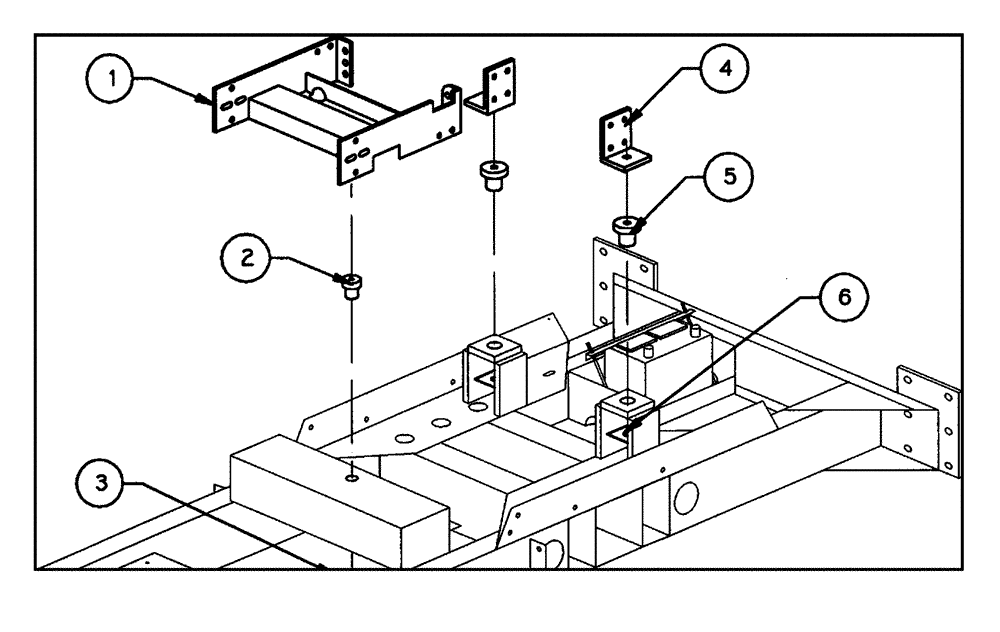 1
4
5
2
6
3