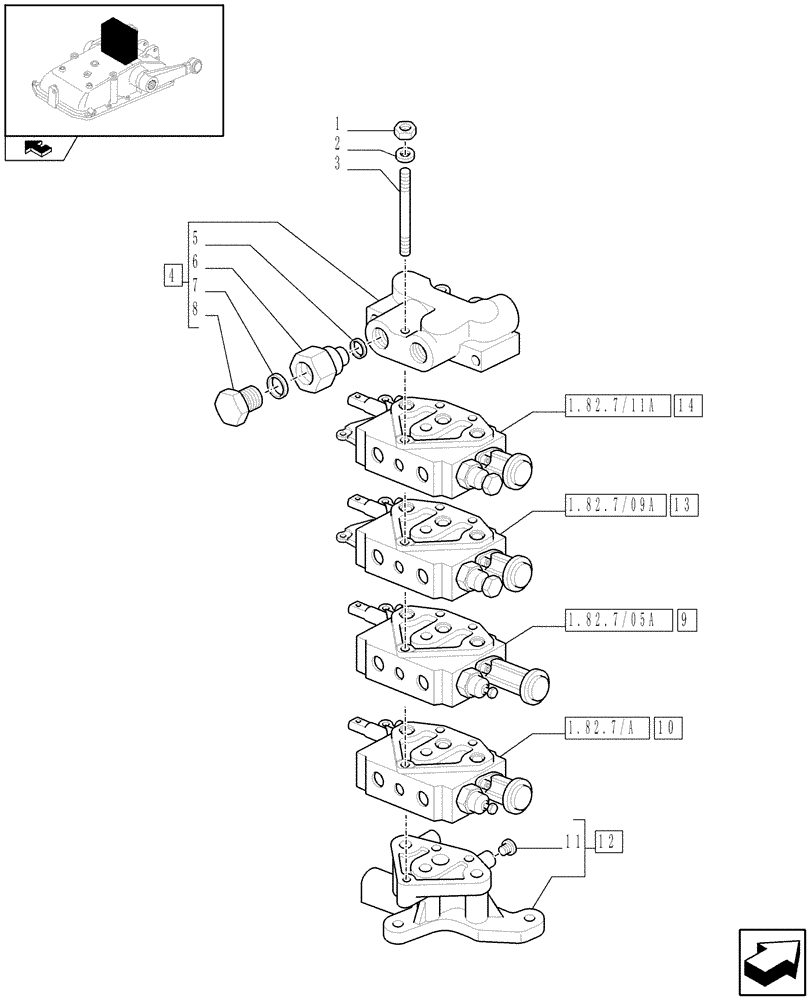 1
2
3
4
5
6
7
8
1.82.7/11A 14
1.82.7/09A 13
1.82.7/05A 9
1.82.7/A 10
11 12