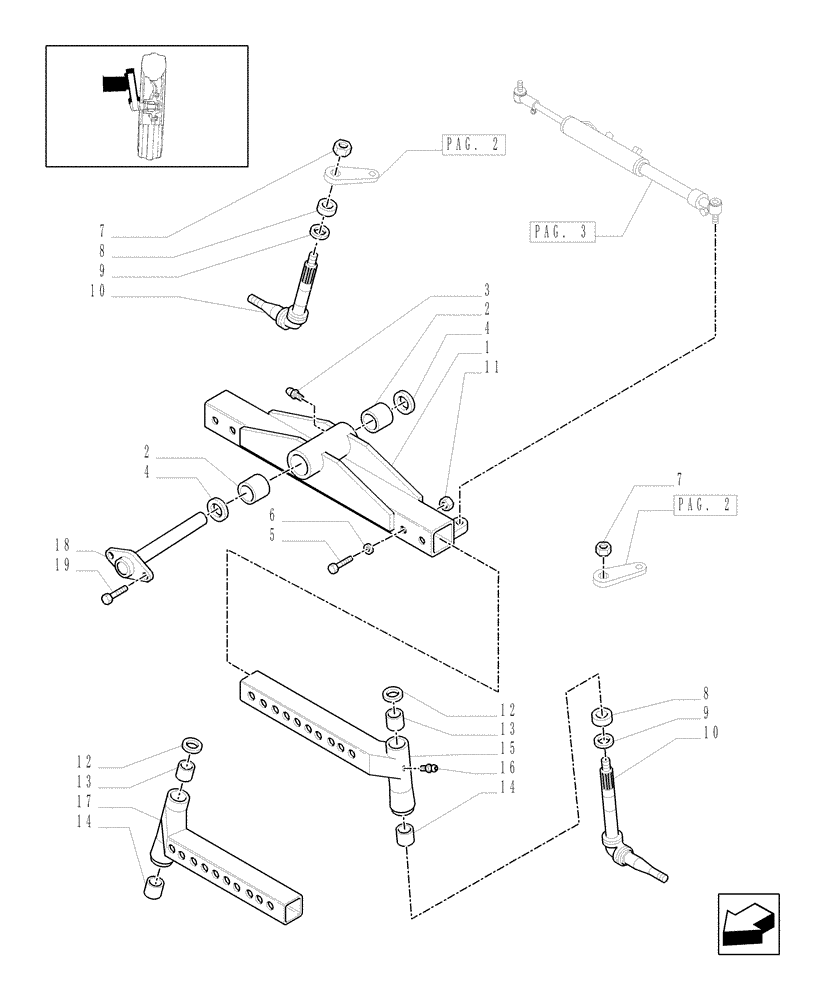 PAG. 2

PAG. 3

7
8
9
10

3
2
4
1
11

2
4

6
5

18
19

7

PAG. 2

12
13
15
16
14

8
9
10

12
13
17
14