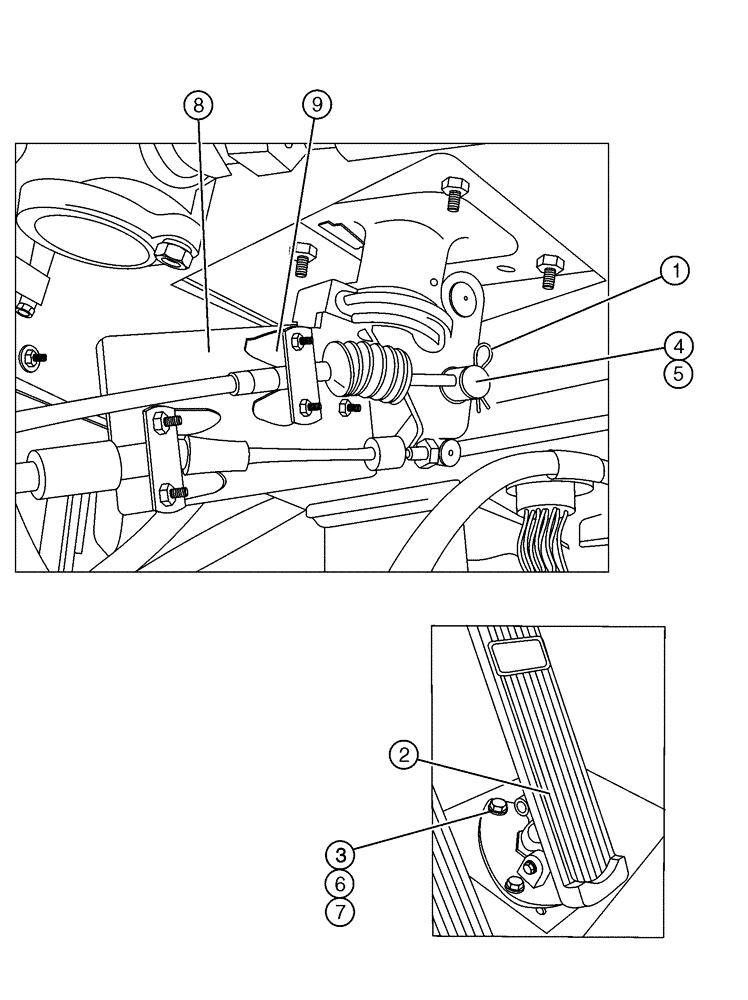 8
9
1
4
5
2
3
6
7