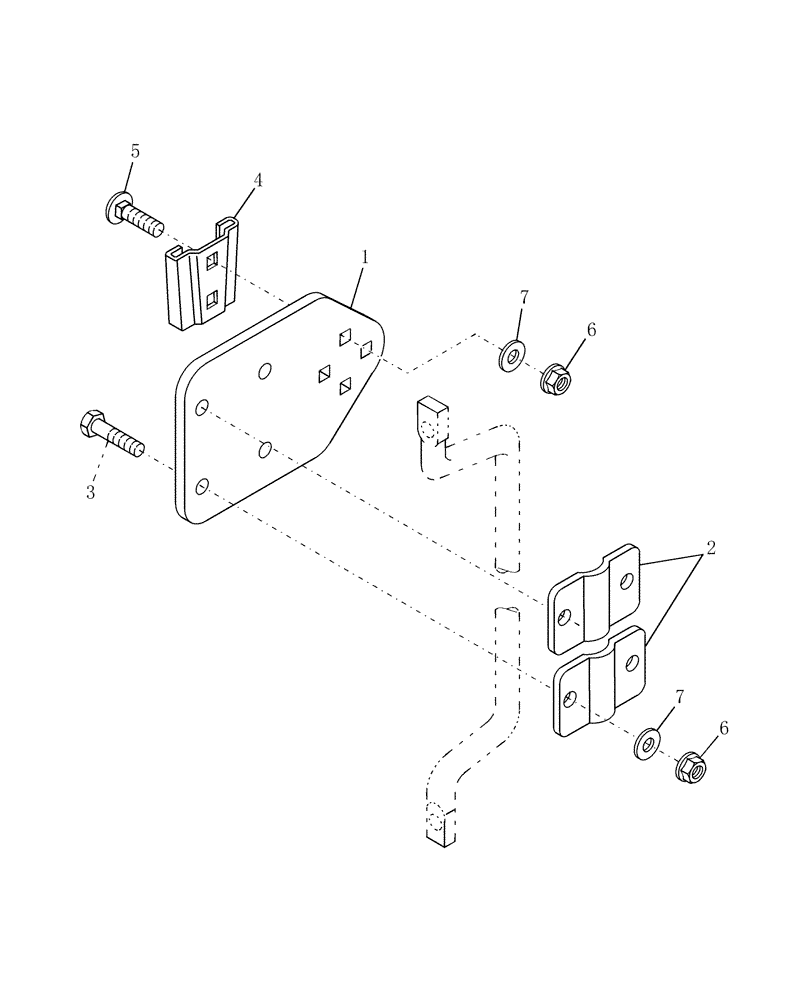 5
4
1
7
6
3
2
7
6