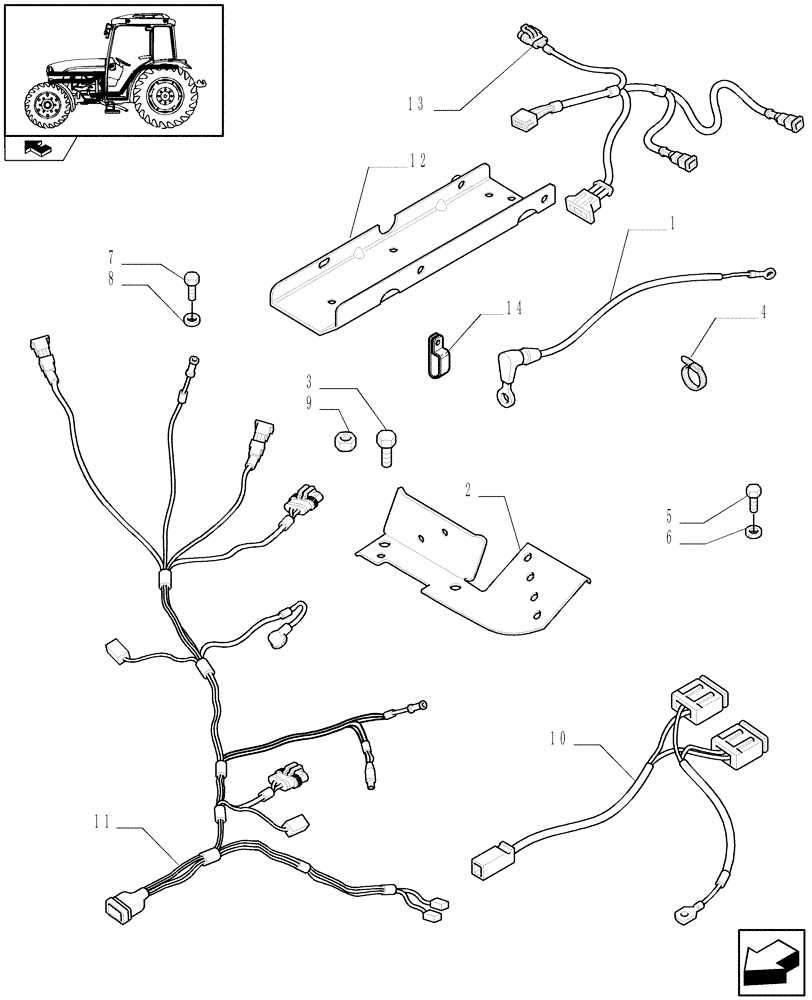 13
12
1
7
8
14
4
3
9
2
5
6
10
11