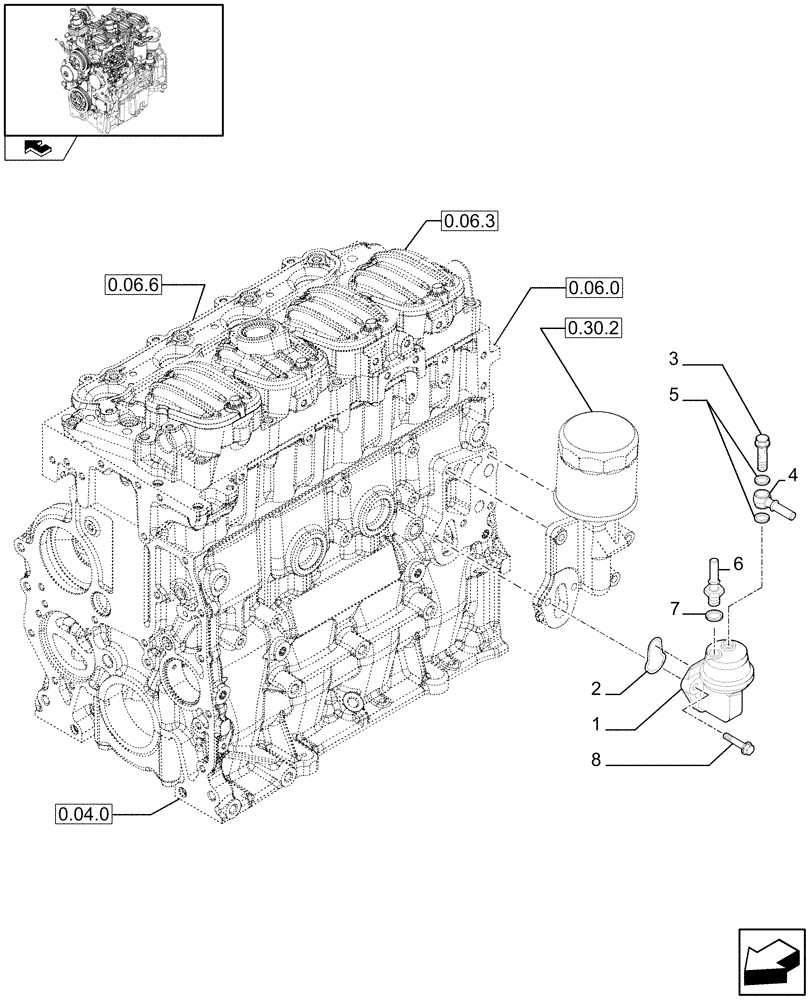 0.06.3
0.06.6
0.06.0
0.30.2
3
5
4
6
7
2
1
8
0.04.0