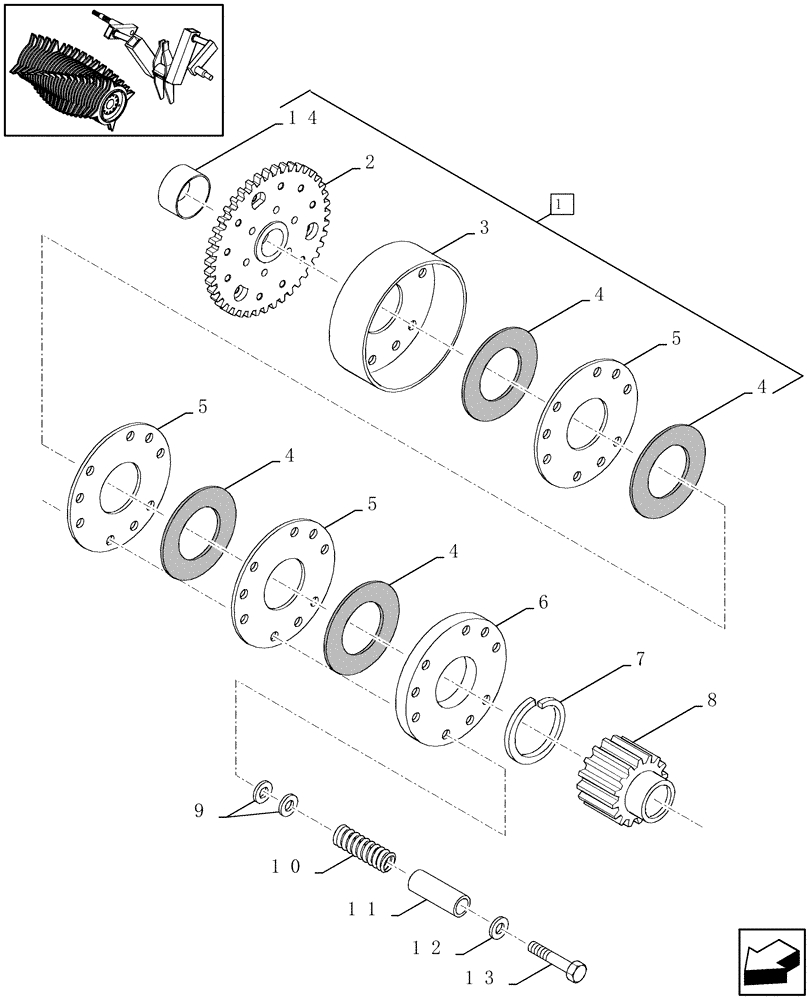 14
2
1
3
4
5
4
5
4
5
4
6
7
8
9
10
11
12
13