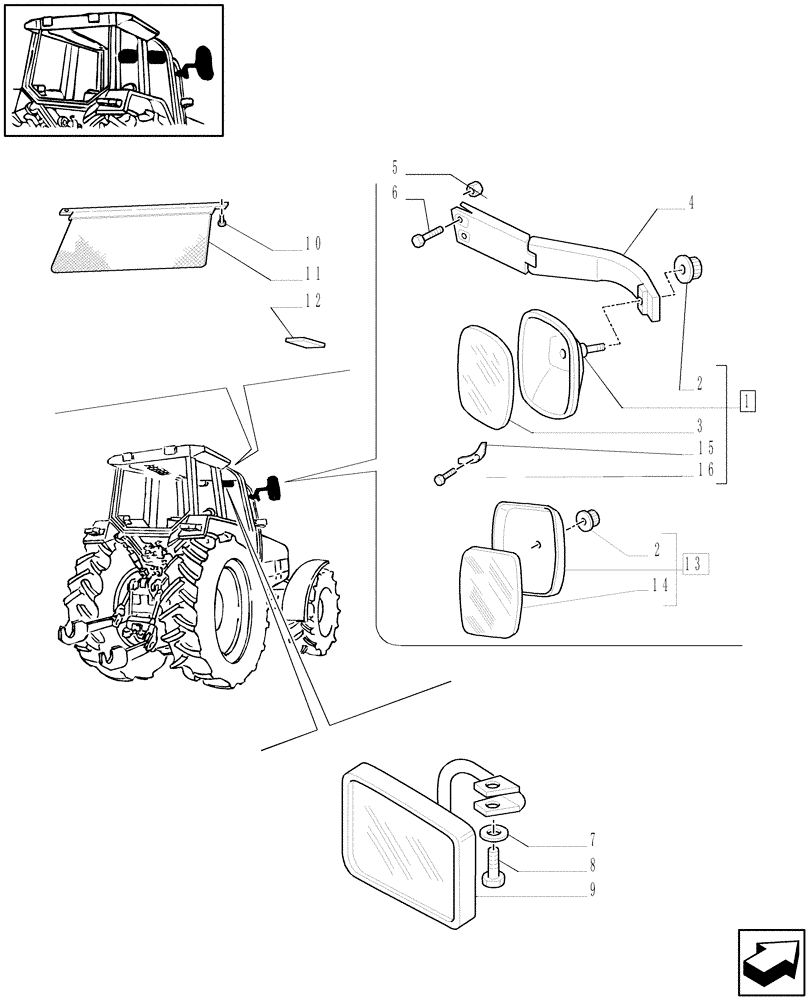 5
6
4
10
11
12
2
1
3
15
16
2
13
14
7
8
9