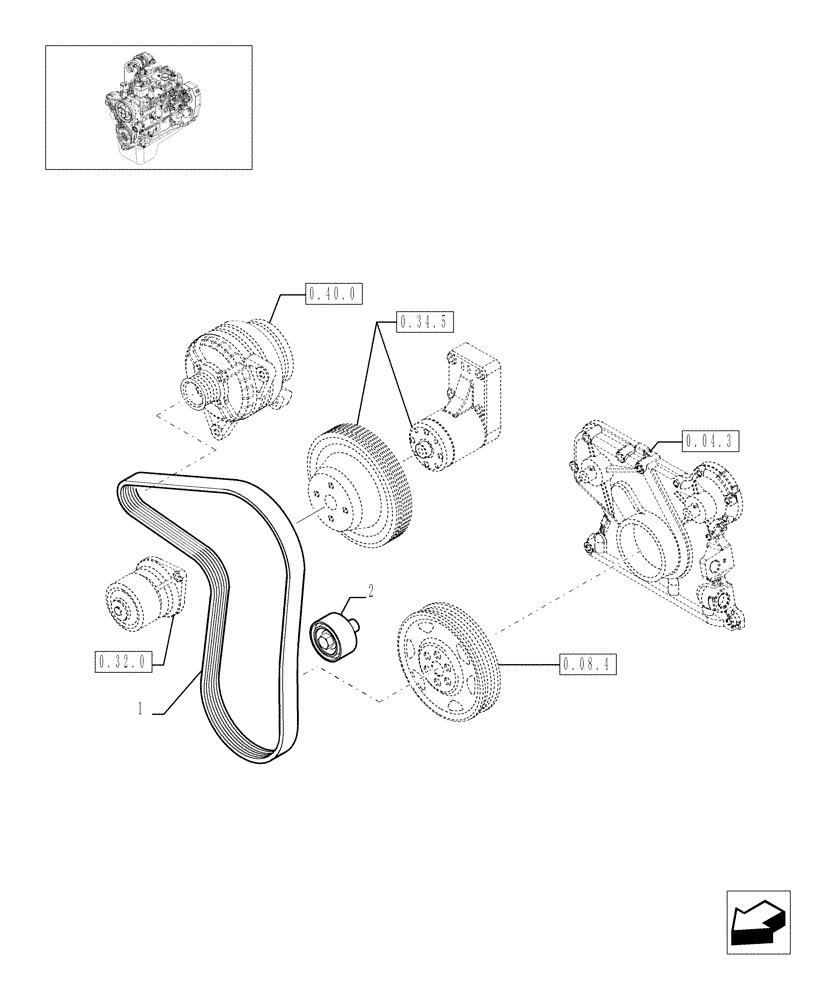 0.40.0

0.34.5

0.04.3

2

0.32.0

1

0.08.4