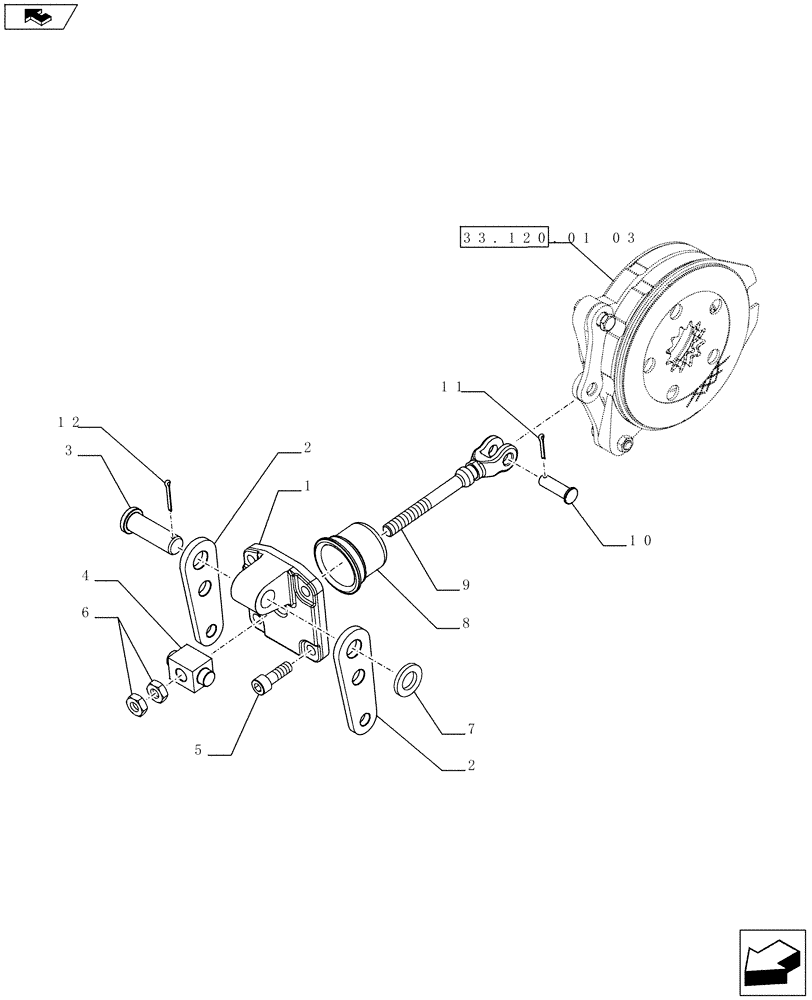 33.120.01 03

11

12

3

2

1

10

9

8

4

6

7

5

2