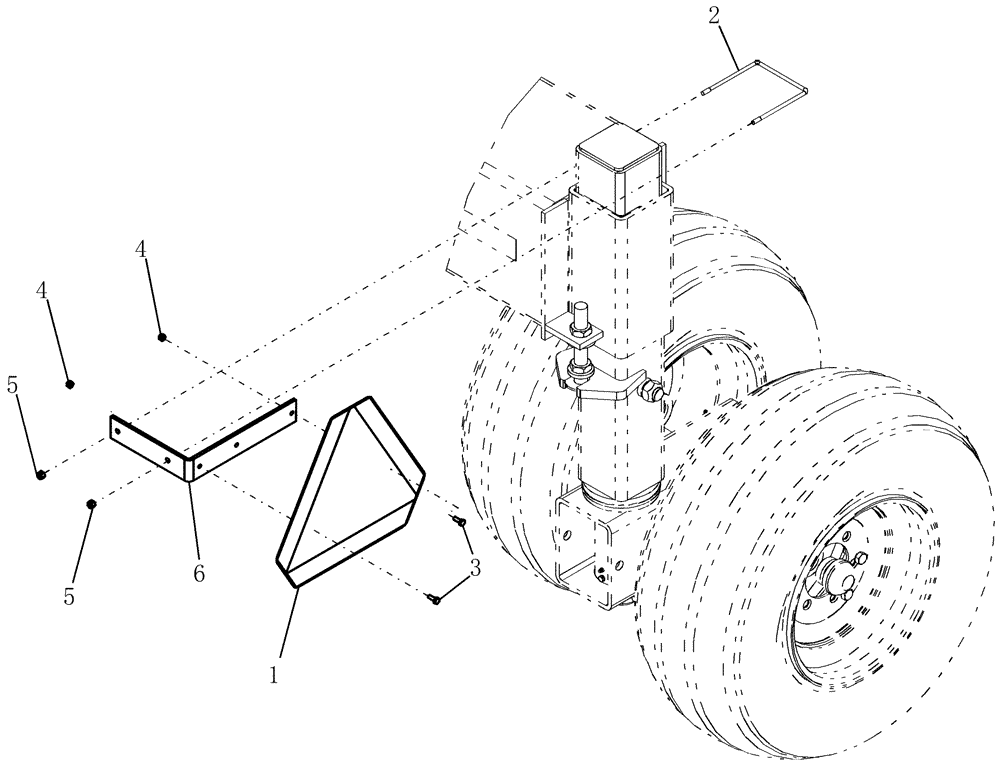 2
4
4
5
5
6
3
1