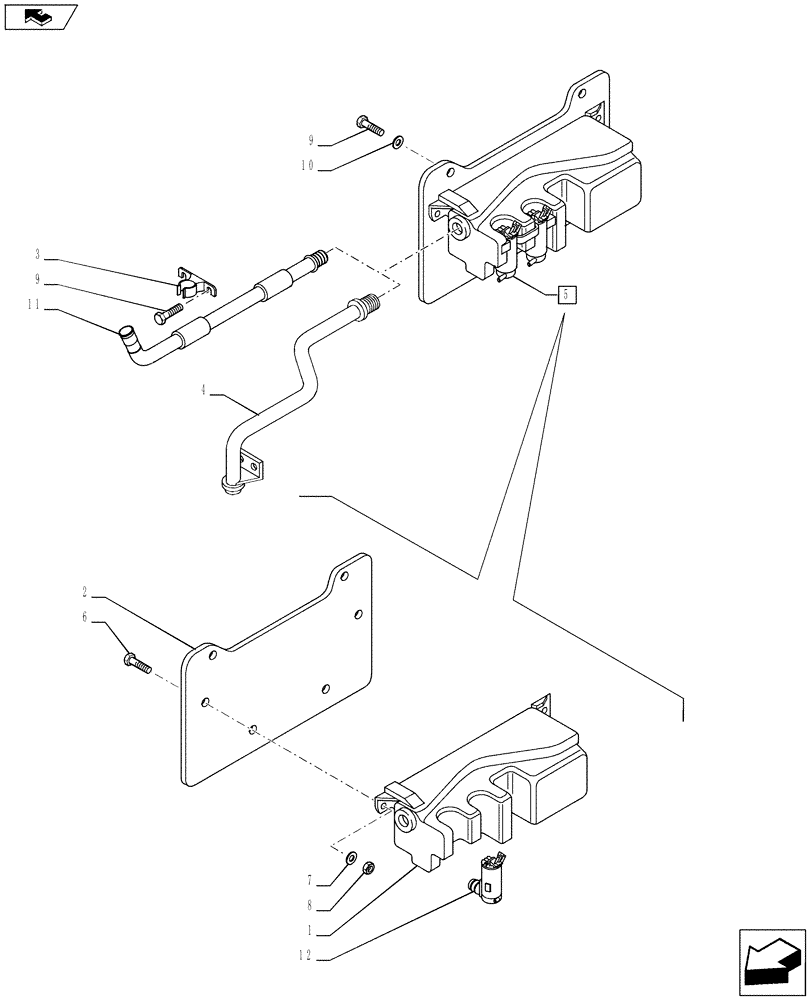 9
10
3
9
11
5
4
2
6
7
8
1
12