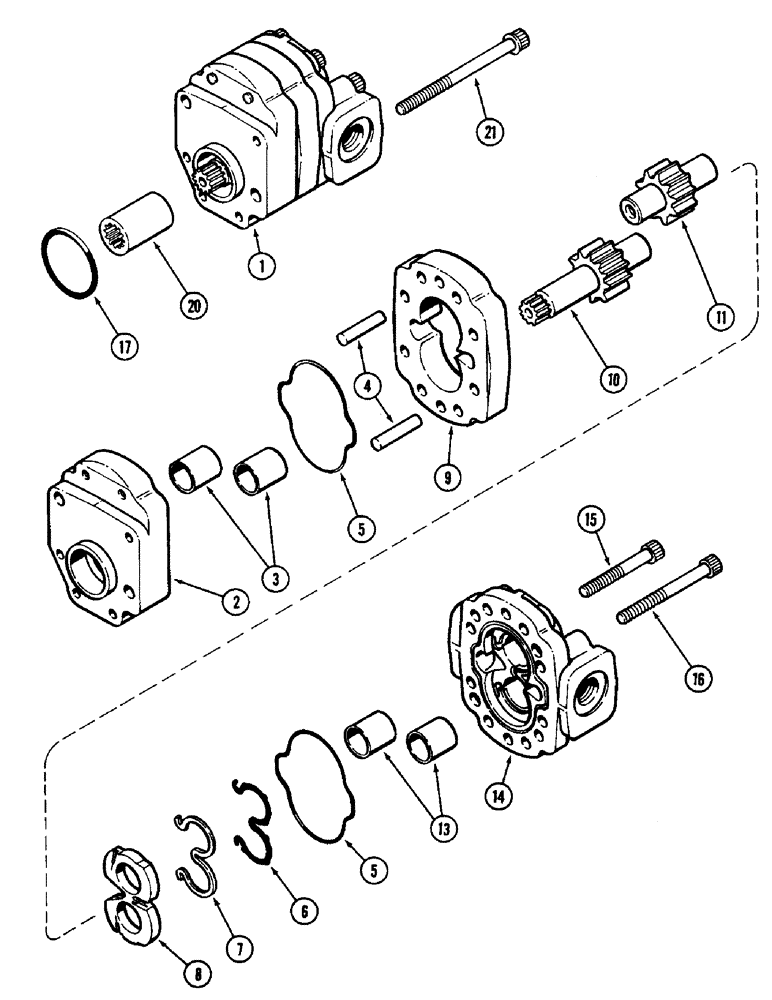 21
1
20
17
11
10
4
9
5
3
2
15
16
14
13
5
6
7
8