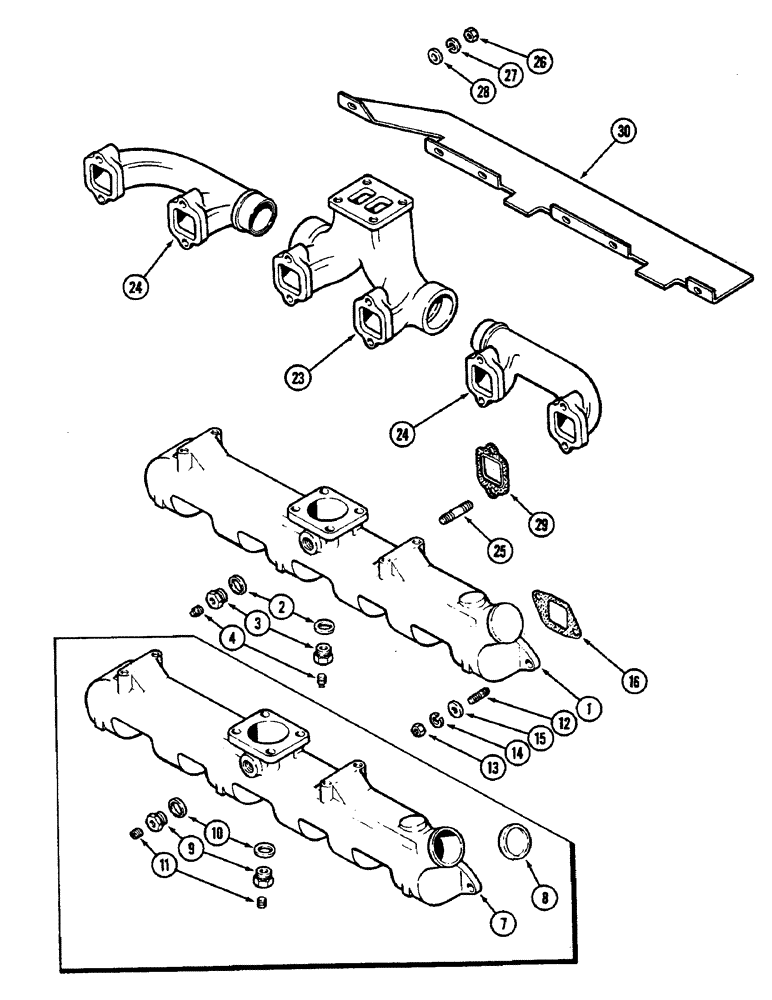 26
27
28
30
24
23
24
29
25
2
3
4
16
1
12
15
14
13
10
9
11
8
7