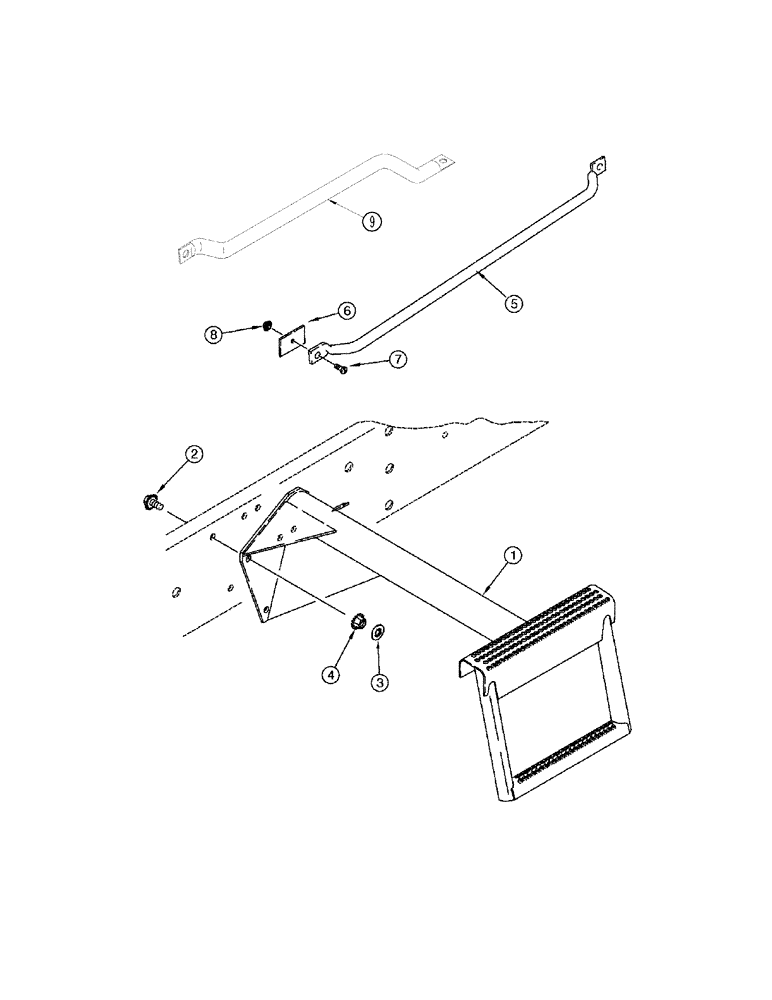 9
5
6
8
7
2
1
4
3