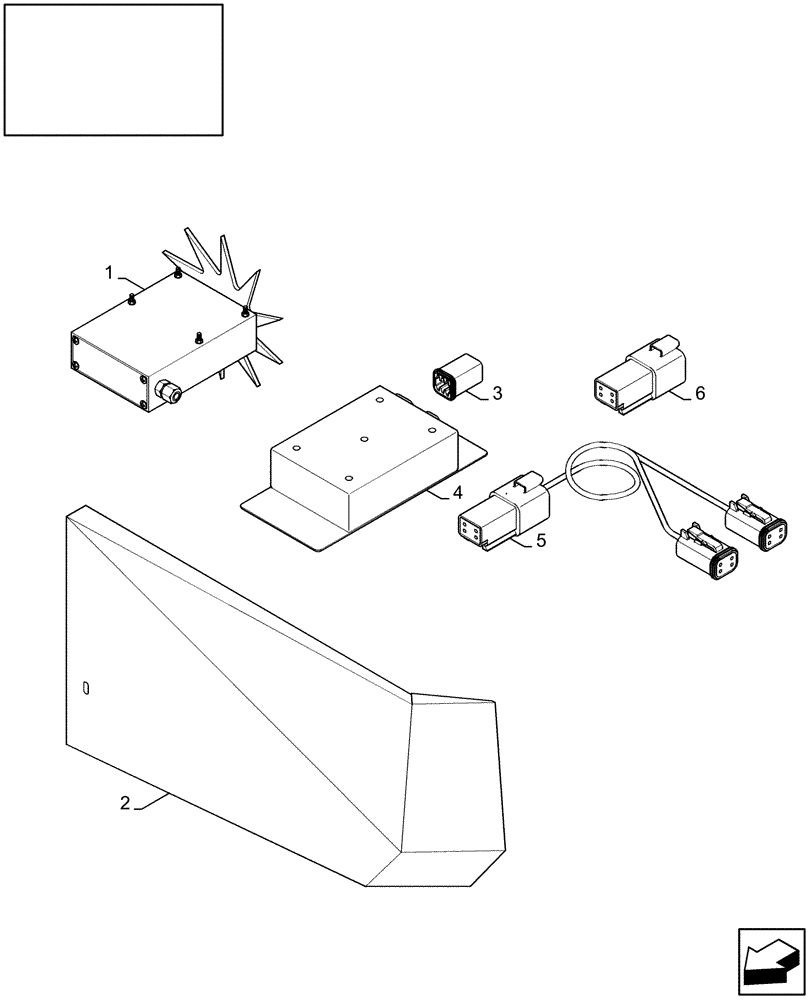 1
3
6
4
5
2