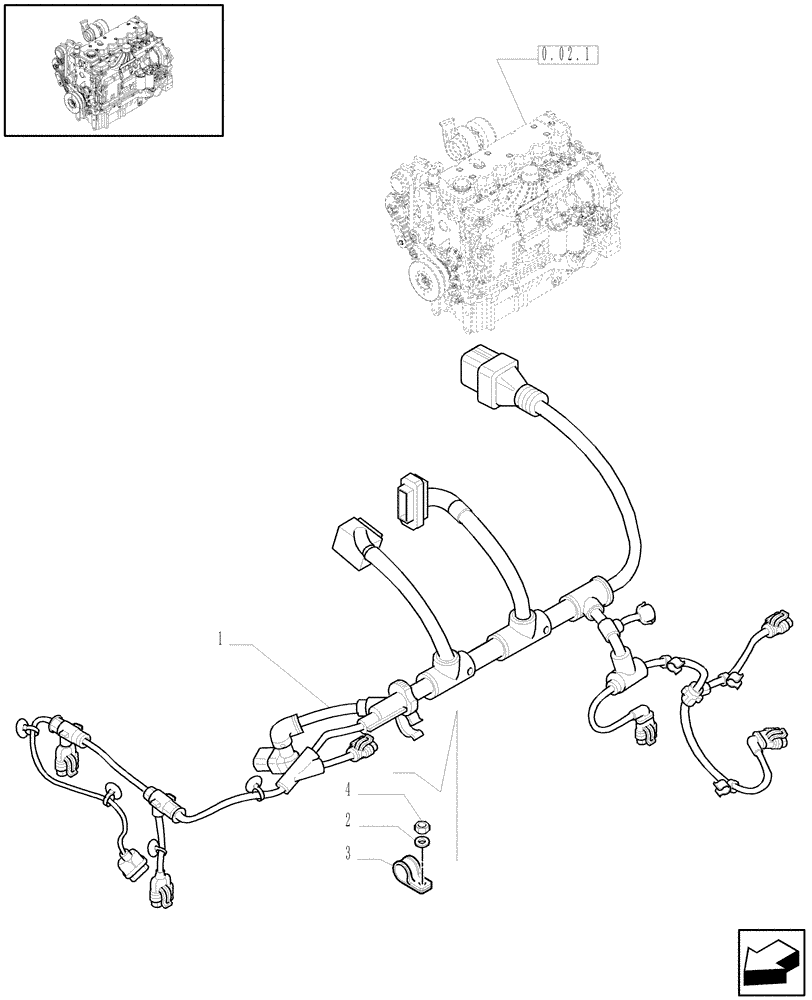 0.02.1

1

4

2

3