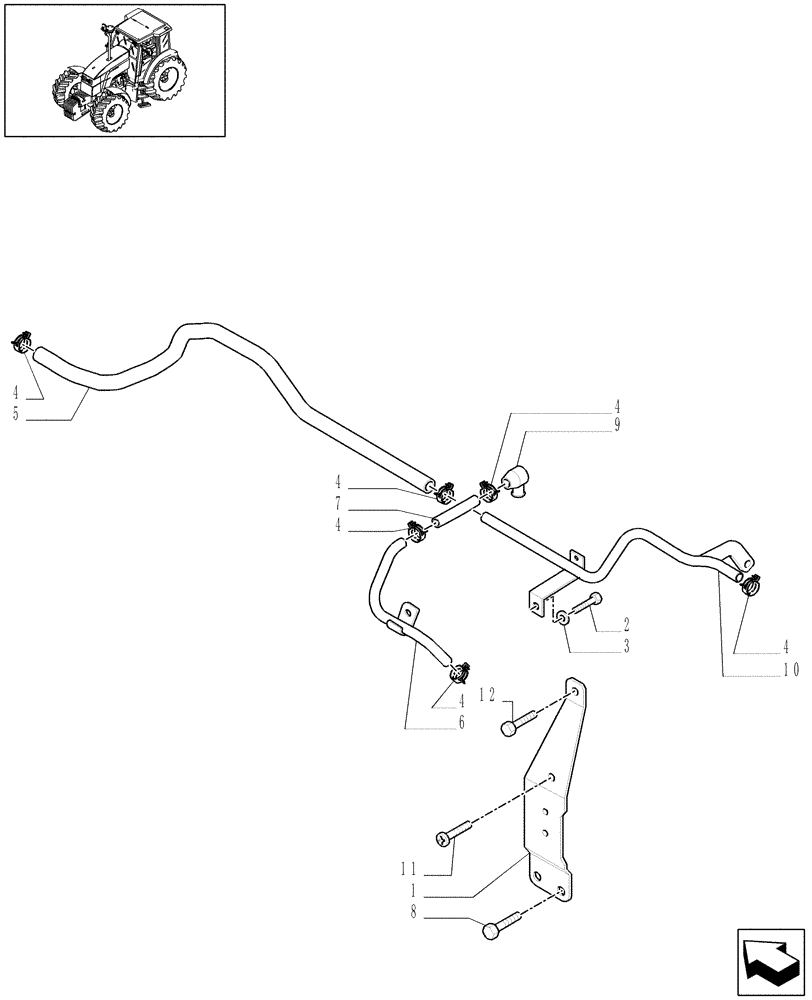 4
5
4
9
4
7
4
2
3
4
10
4
6
12
11
1
8