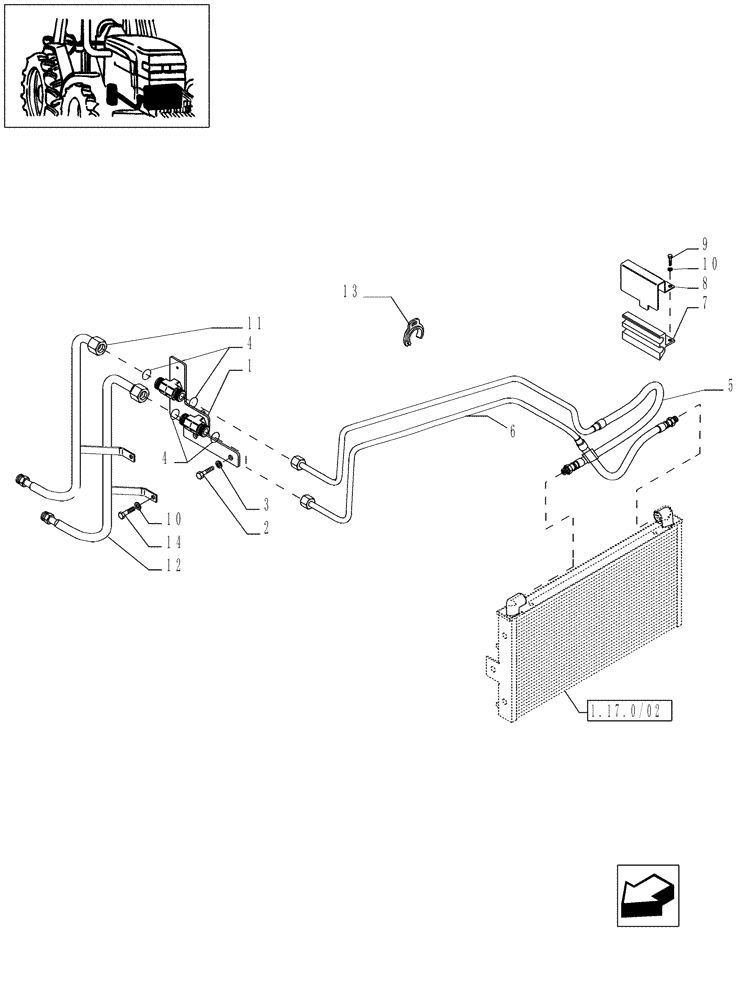 9
10
8
7
13
11
4
1
5
6
4
3
2
10
14
12
1.17.0/02