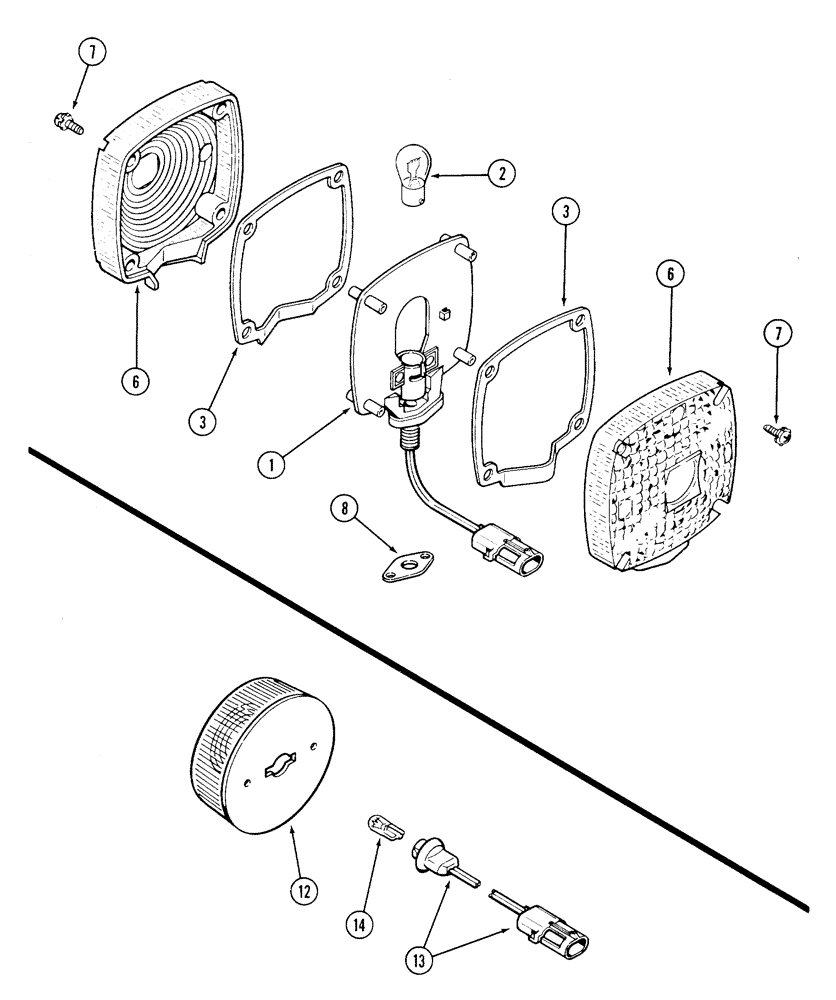 7
2
3
6
7
6
3
1
8
12
14
13