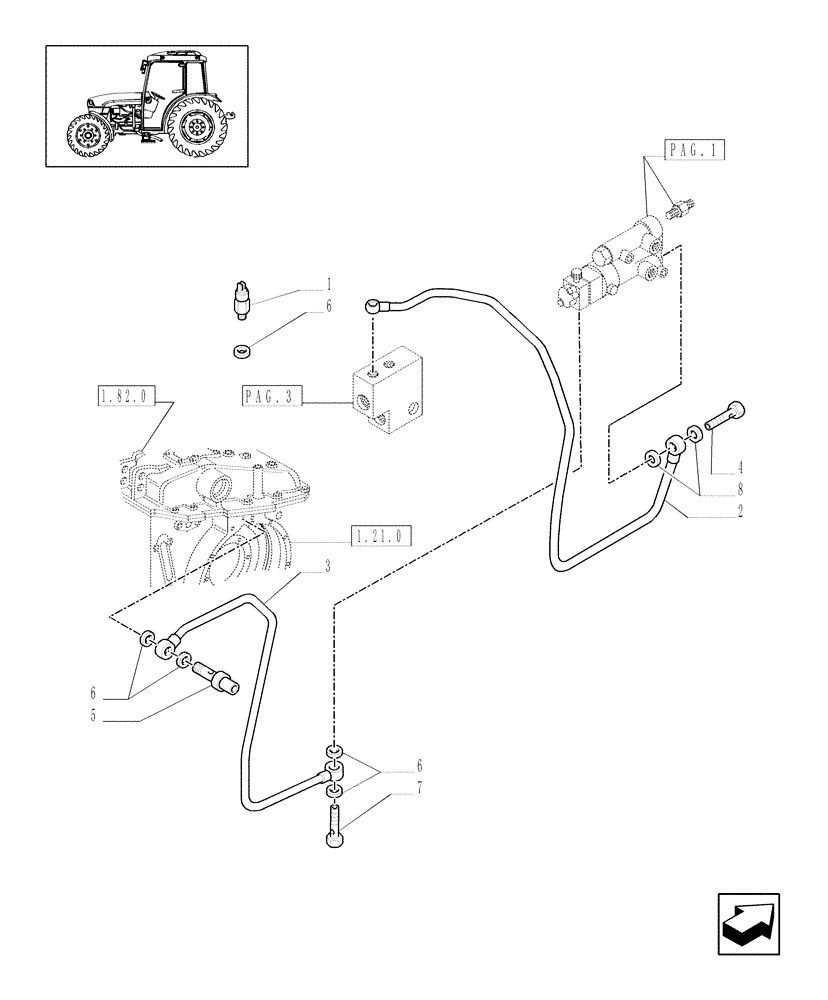 PAG.1
1
6
PAG.3
1.82.0
4
8
2
1.21.0
3
6
5
6
7