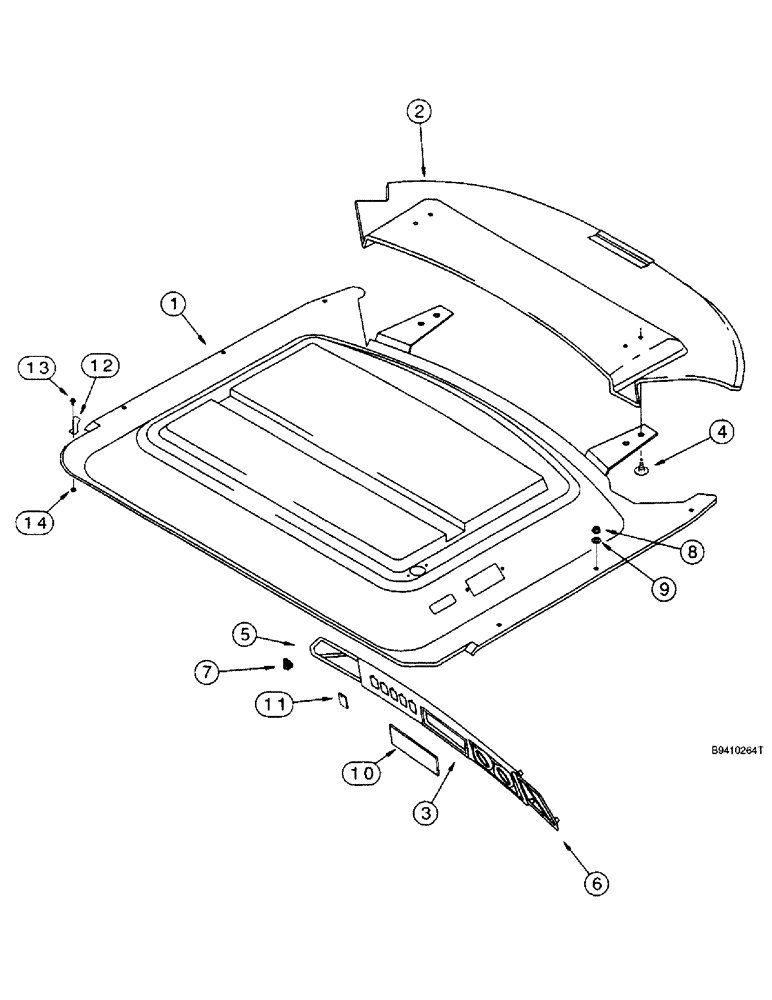 2
1
13
12
4
14
8
9
5
7
11
10
3
6
B9410264T