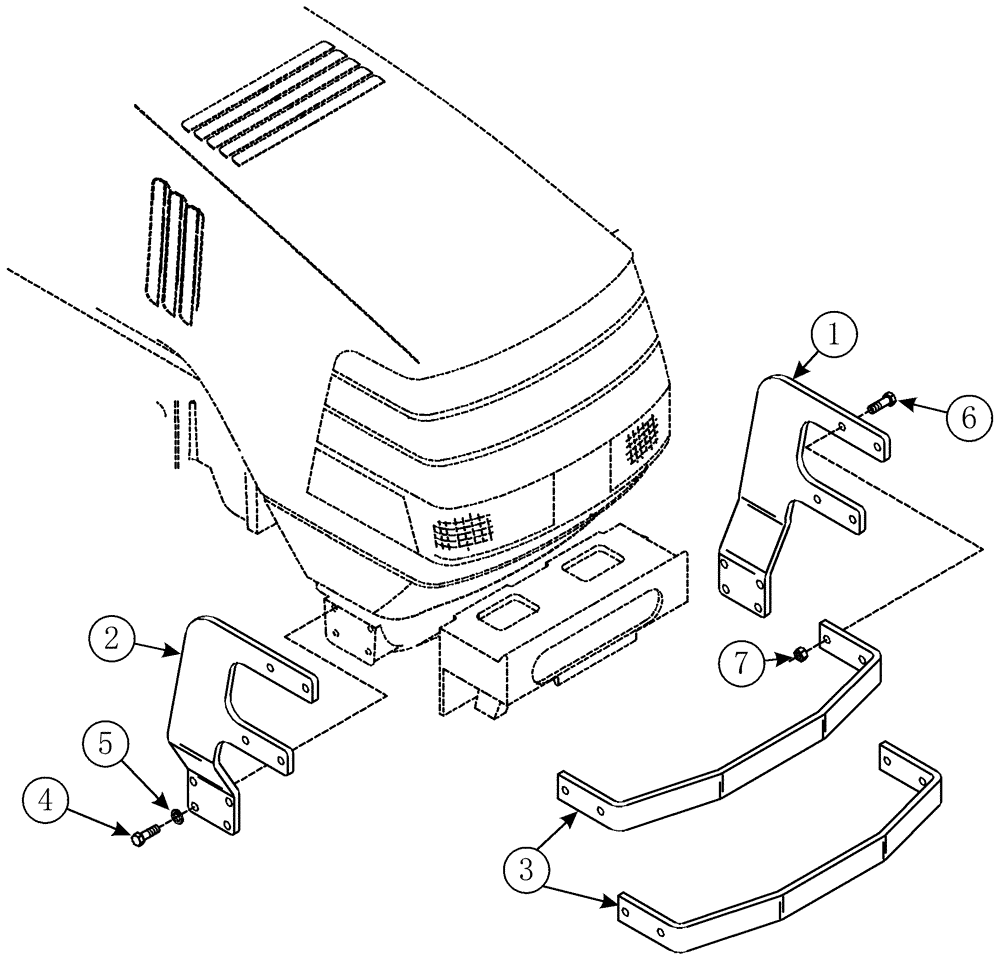 1
6
2
7
5
4
3