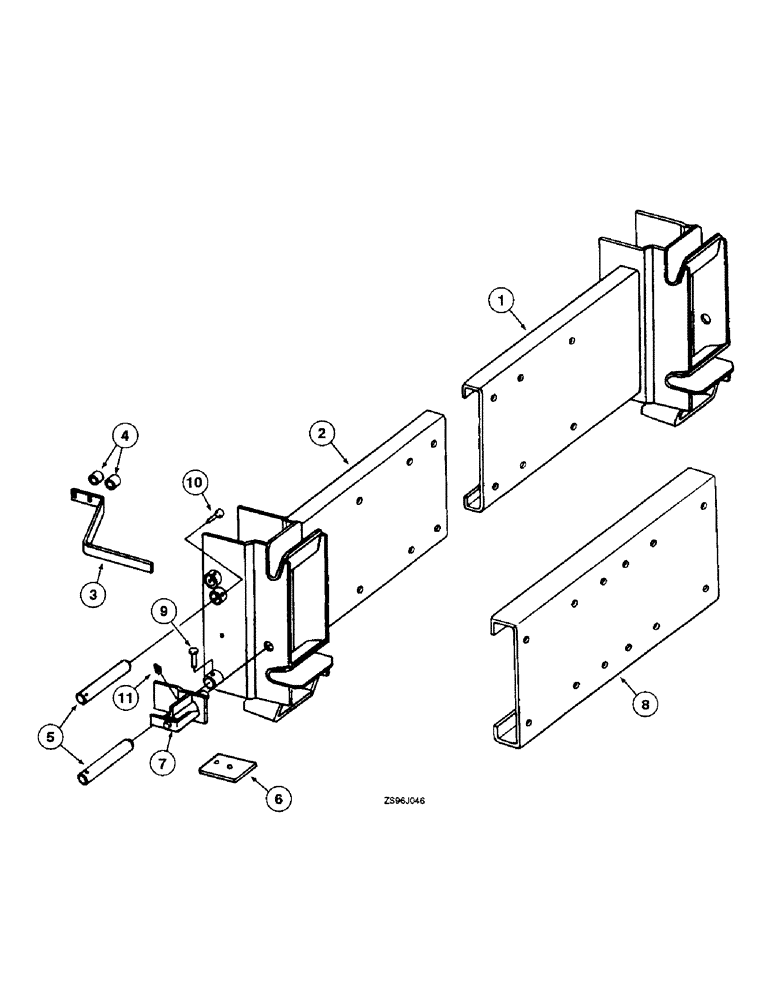 1
2
4
10
3
9
11
5
7
6
8
ZS96J046