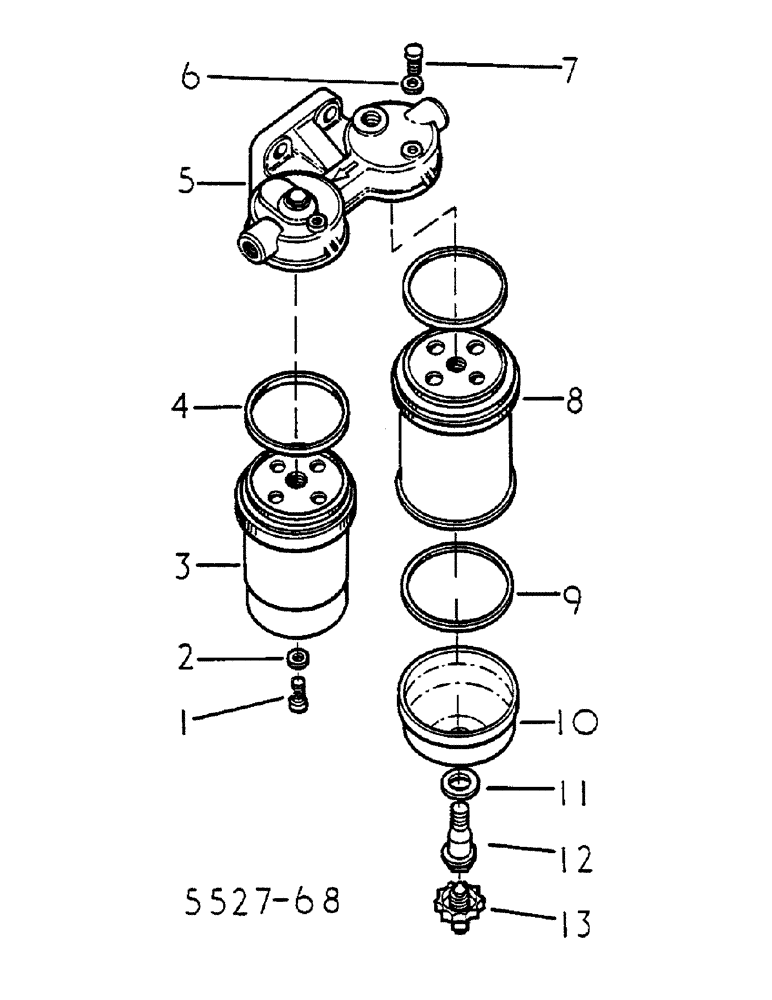 6
7
5
4
8
3
9
2
1
10
11
12
5527-68
13