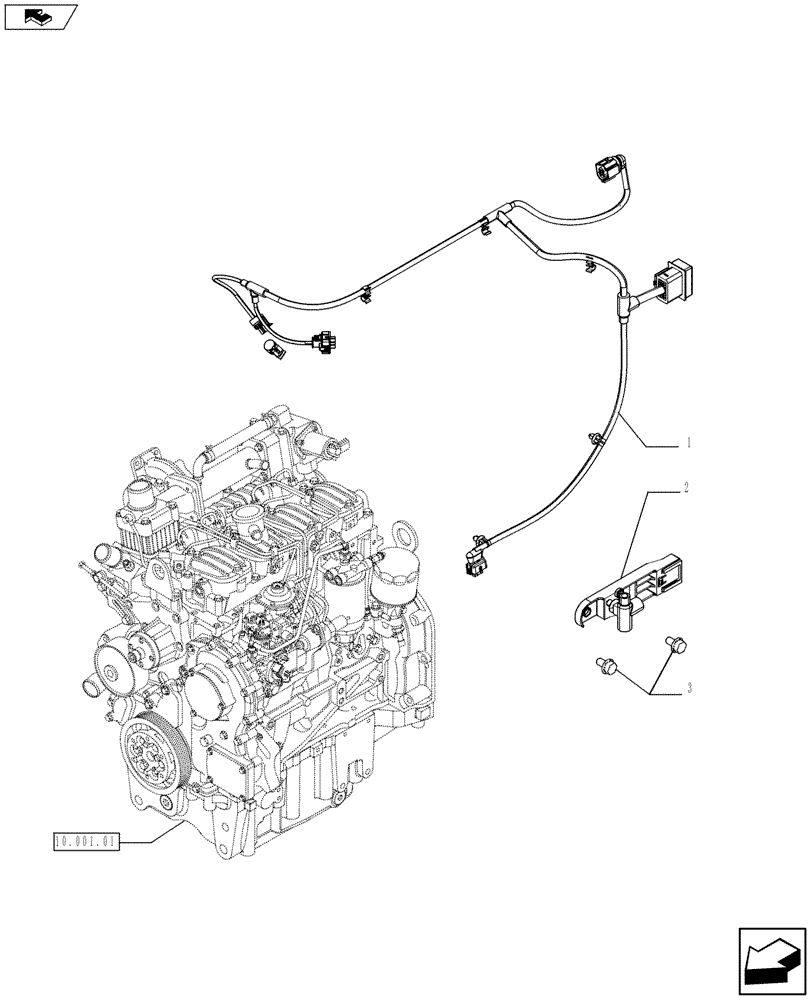 1

2

3

10.001.01