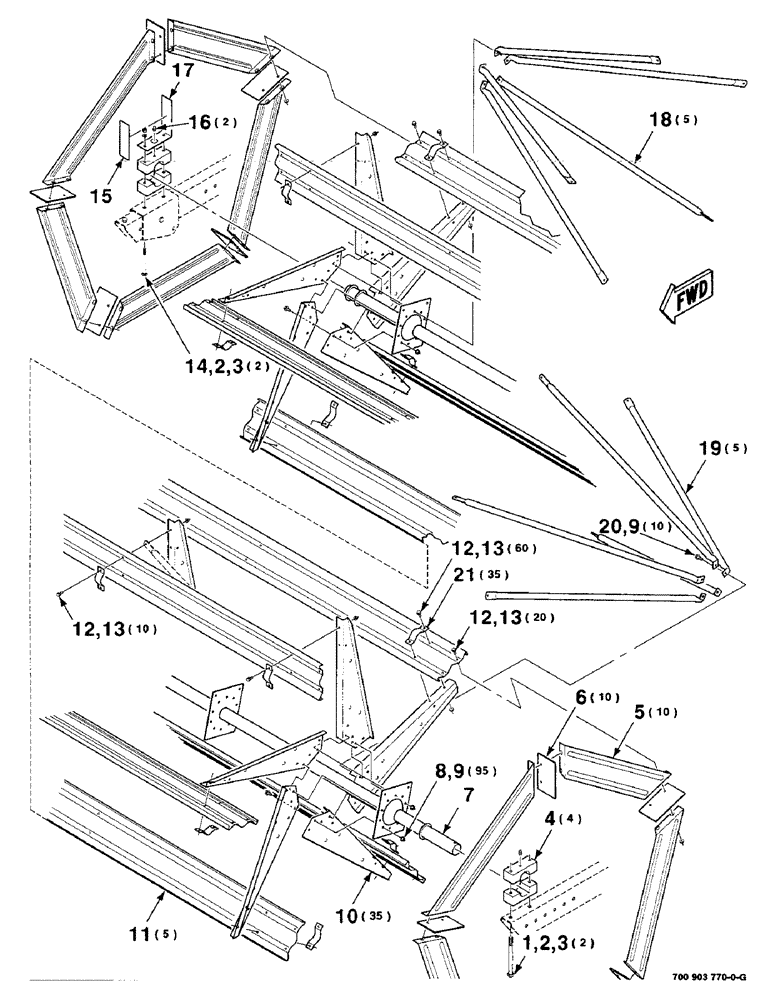 17
16(2)
15
18(5)
FWD
14,2,3(2)
19(5)
20,9(10)
12,13(60)
21(35)
12,13(10)
12,13(20)
6(10)
5(10)
8,9(95)
7
4(4)
10(35)
11(5)
1,2,3(2)
700 903 770-0-G