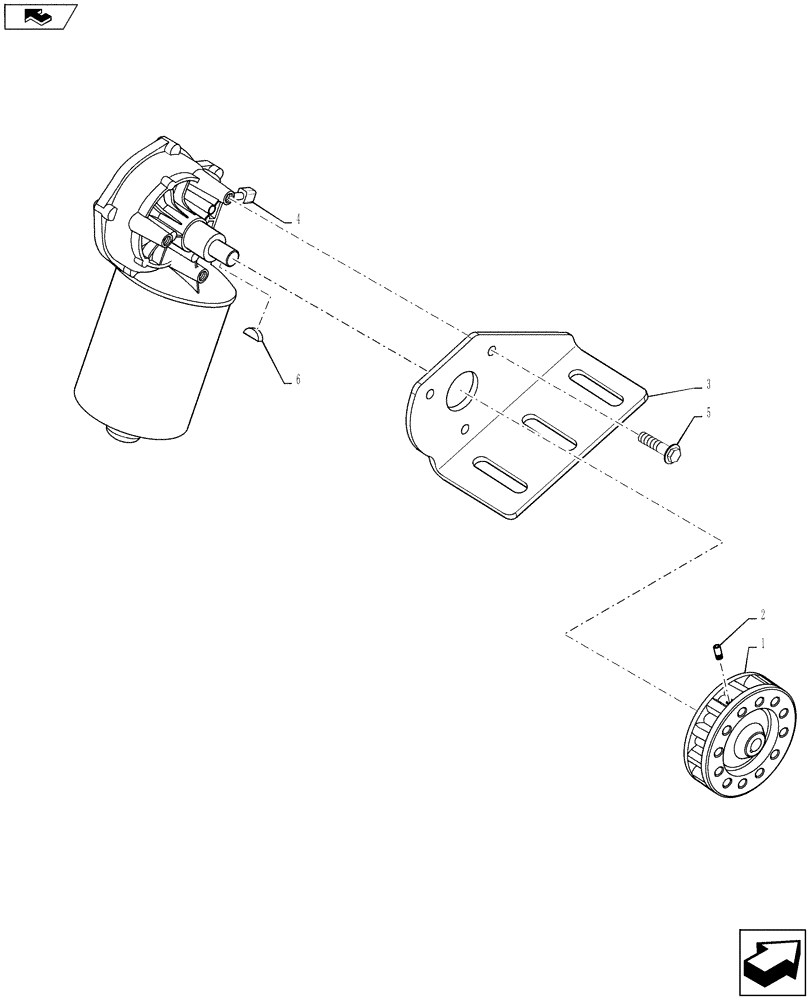 4
6
3
5
2
1