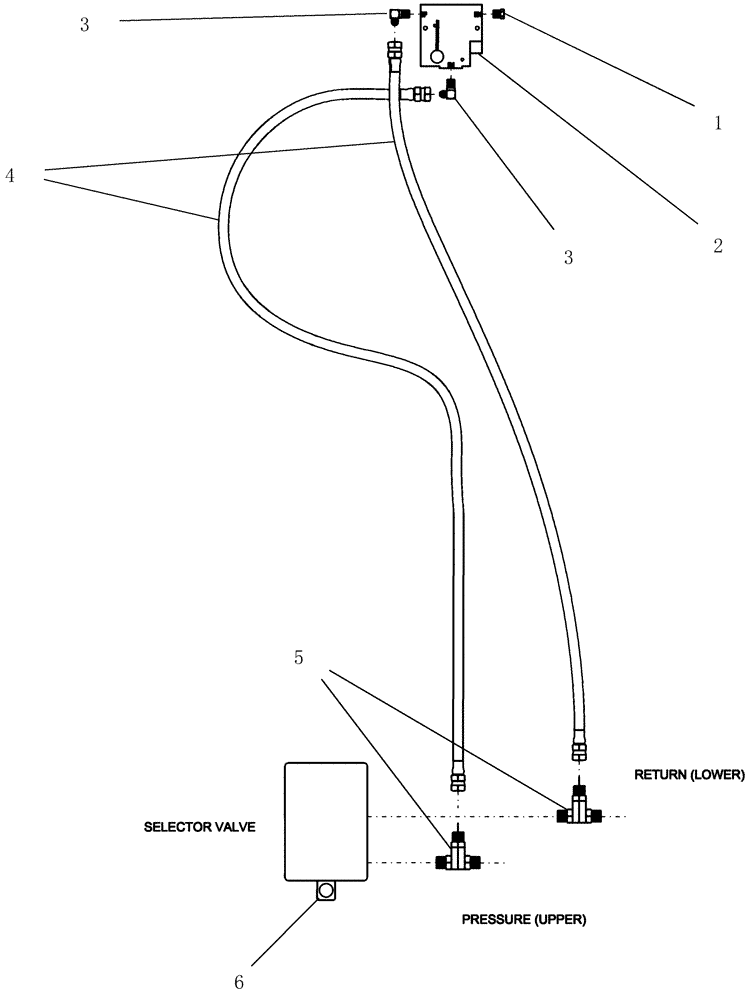 3

1

4

3

2

5

RETURN (LOWER)

SELECTOR VALVE

PRESSURE (UPPER)

6