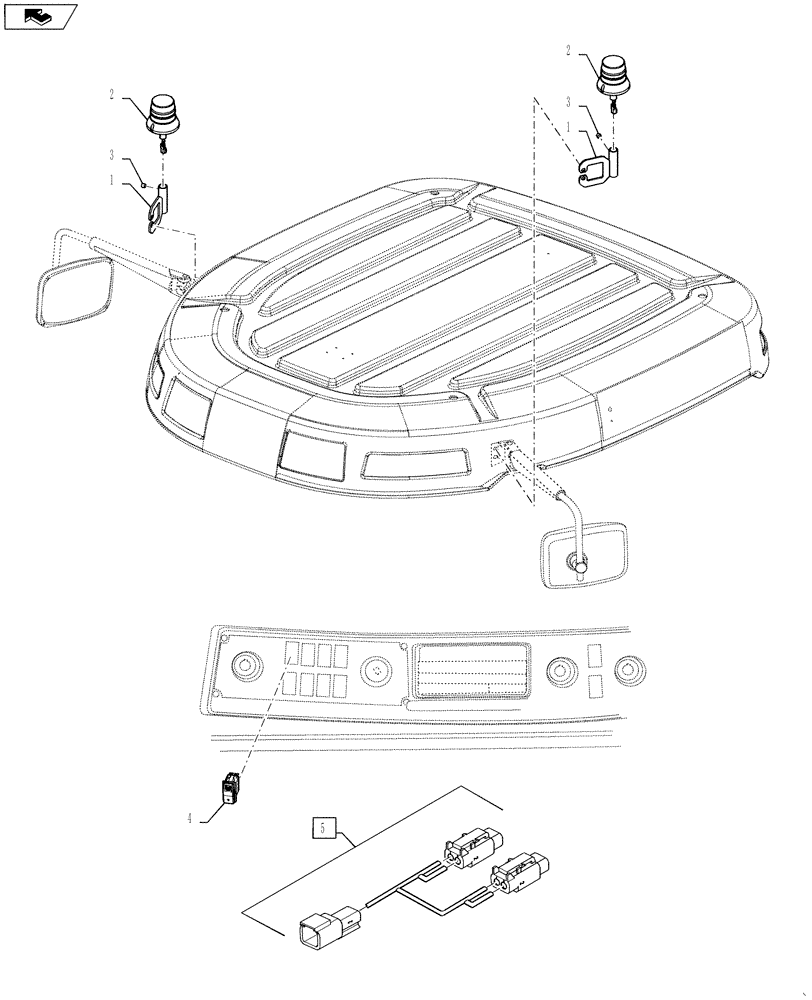 2
3
1
2
3
1
4
5